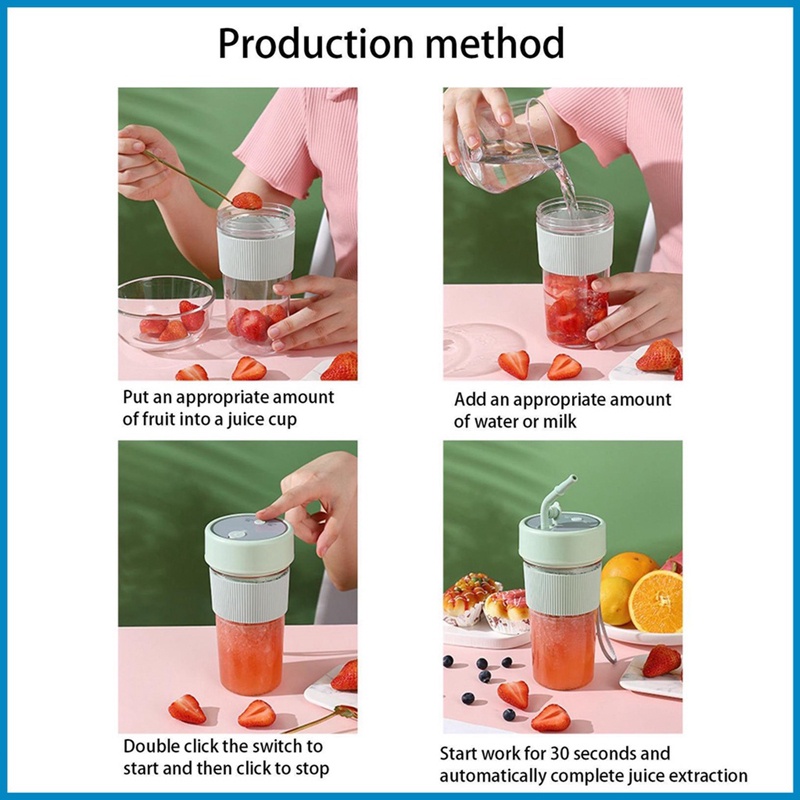 Production method

Put an appropriate amount of fruit into a juice cup

Add an appropriate amount of water or milk

Double click the switch to start and then click to stop

Start work for 30 seconds and automatically complete juice extraction