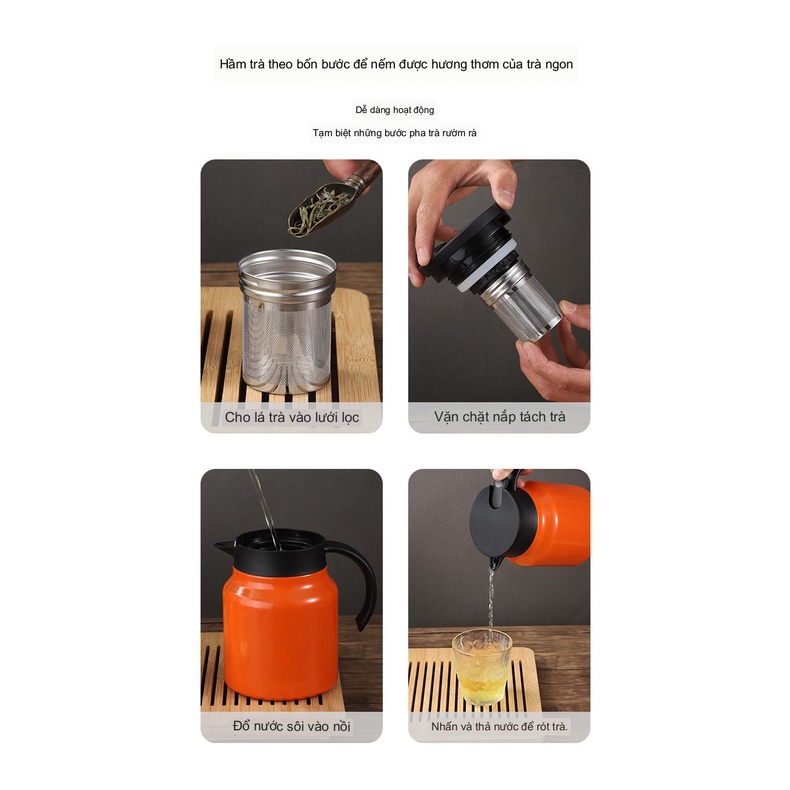 Hầm trà theo bốn bước để nếm được hương thơm của trà ngon

Dễ dàng hoạt động

Tạm biệt những bước pha trà rườm rà

Cho lá trà vào lưới lọc

Vặn chặt nắp tách trà

Đổ nước sôi vào nồi

Nhấn và thả nước để rót trà.