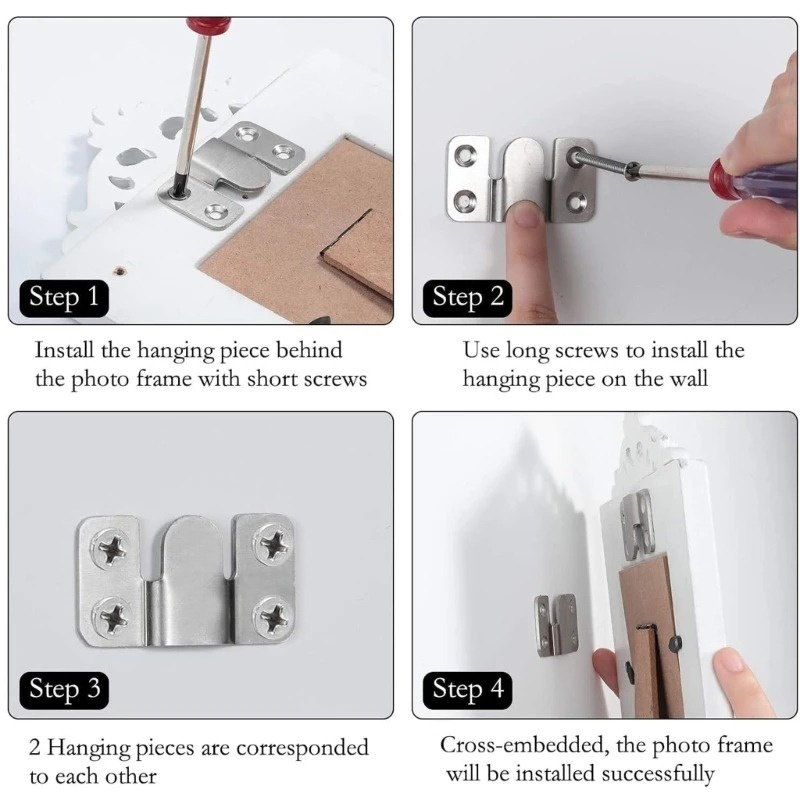 Step 1

Install the hanging piece behind the photo frame with short screws

Step 2

Use long screws to install the hanging piece on the wall

Step 3

2 Hanging pieces are corresponded to each other

Step 4

Cross-embedded, the photo frame will be installed successfully