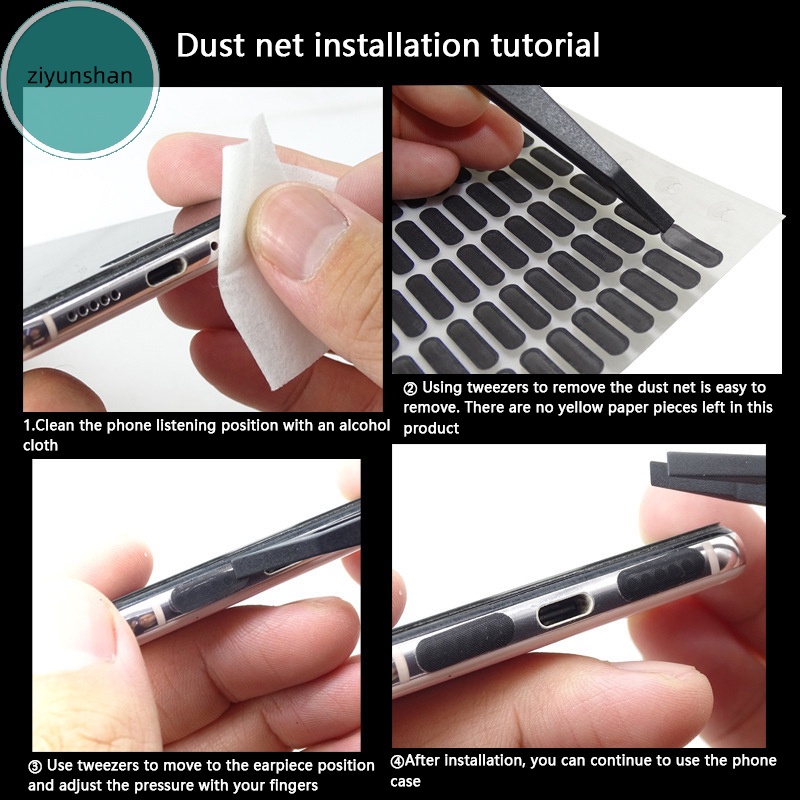 ziyunshan

Dust net installation tutorial

1.Clean the phone listening position with an alcohol cloth

② Using tweezers to remove the dust net is easy to remove. There are no yellow paper pieces left in this product

③ Use tweezers to move to the earpiece position and adjust the pressure with your fingers

④After installation, you can continue to use the phone case