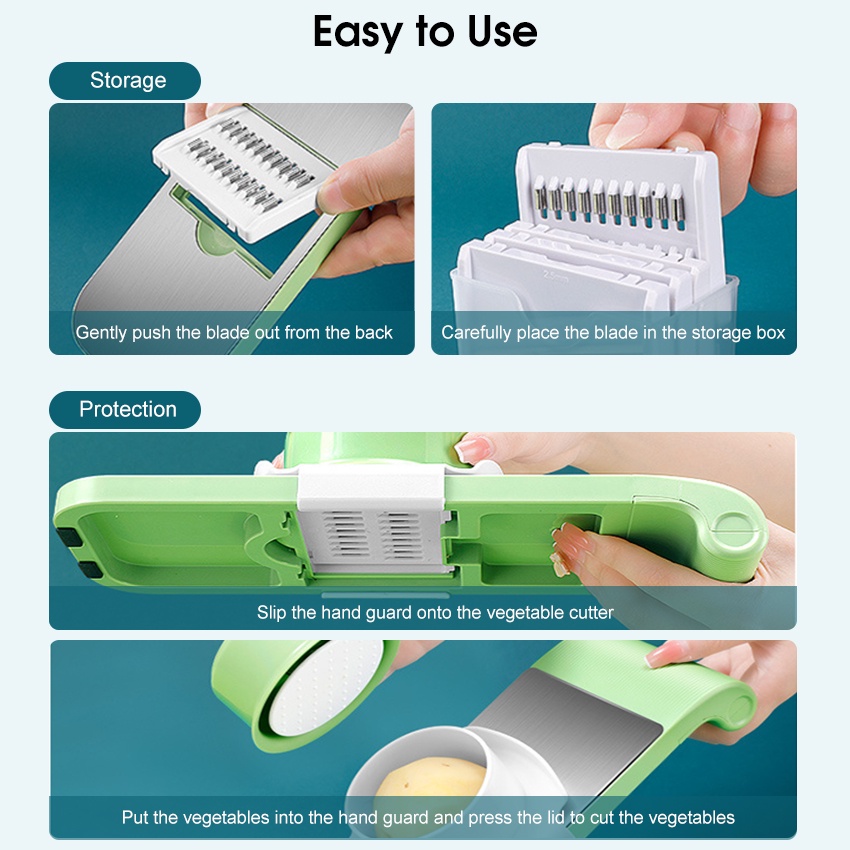 Easy to Use

Storage

Gently push the blade out from the back

Carefully place the blade in the storage box

Protection

Slip the hand guard onto the vegetable cutter

Put the vegetables into the hand guard and press the lid to cut the vegetables