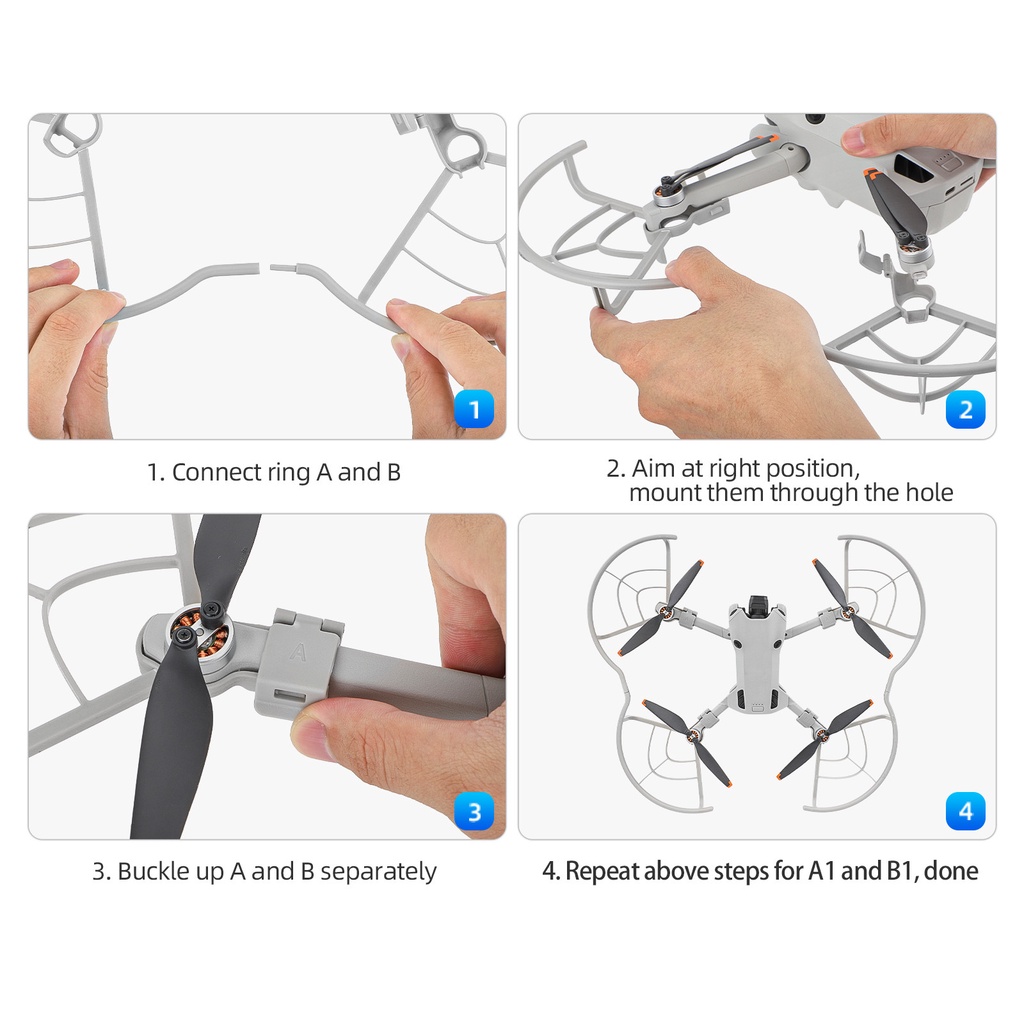 1

1. Connect ring A and B

2

2. Aim at right position, mount them through the hole

A

3

3. Buckle up A and B separately

4

4. Repeat above steps for A1 and B1, done