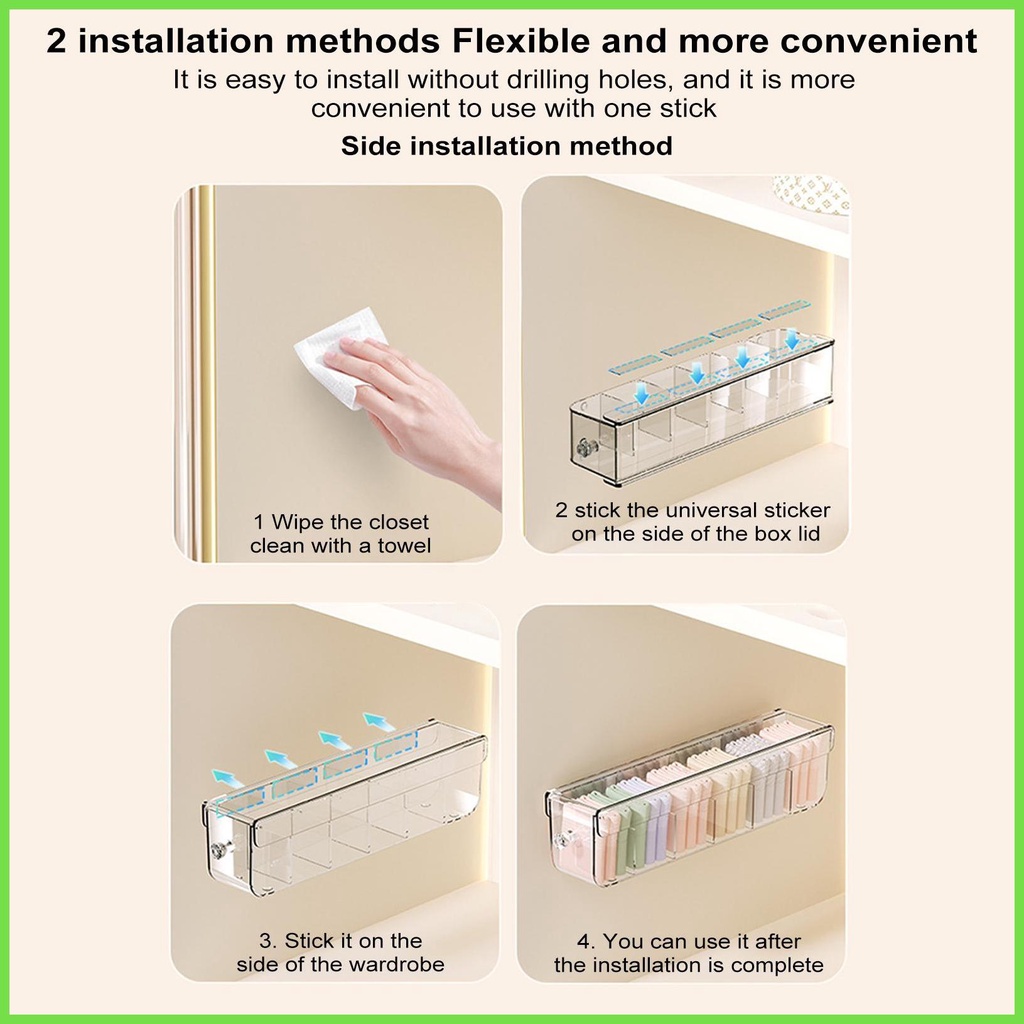 2 installation methods Flexible and more convenient

It is easy to install without drilling holes, and it is more convenient to use with one stick

Side installation method

1 Wipe the closet clean with a towel

2 stick the universal sticker on the side of the box lid

3. Stick it on the side of the wardrobe

4. You can use it after the installation is complete