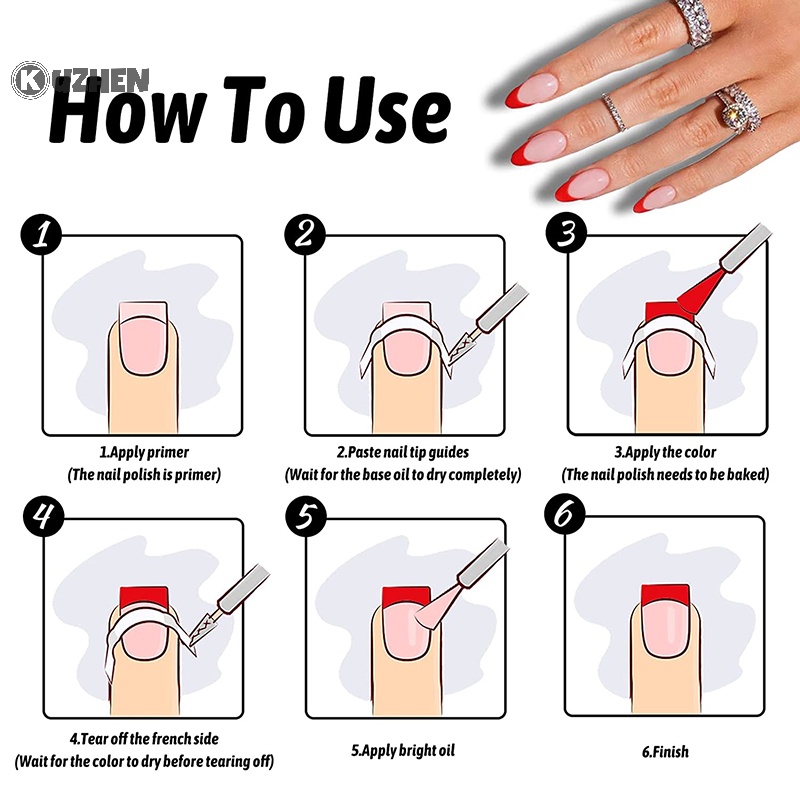 KUZHEN

How To Use

1

1.Apply primer
(The nail polish is primer)

2

2.Paste nail tip guides
(Wait for the base oil to dry completely)

3

3.Apply the color
(The nail polish needs to be baked)

4

4.Tear off the french side
(Wait for the color to dry before tearing off)

5

5.Apply bright oil

6

6.Finish