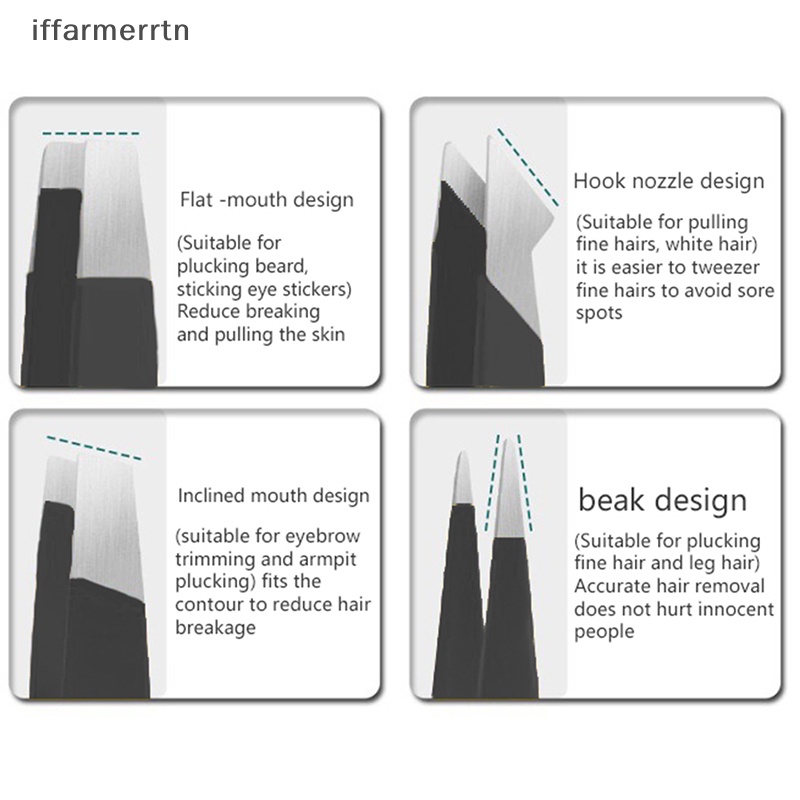 iffarmerrtn

Flat -mouth design

(Suitable for plucking beard, sticking eye stickers) Reduce breaking and pulling the skin

Hook nozzle design

(Suitable for pulling fine hairs, white hair) it is easier to tweezer fine hairs to avoid sore spots

Inclined mouth design

(suitable for eyebrow trimming and armpit plucking) fits the contour to reduce hair breakage

beak design

(Suitable for plucking fine hair and leg hair) Accurate hair removal does not hurt innocent people