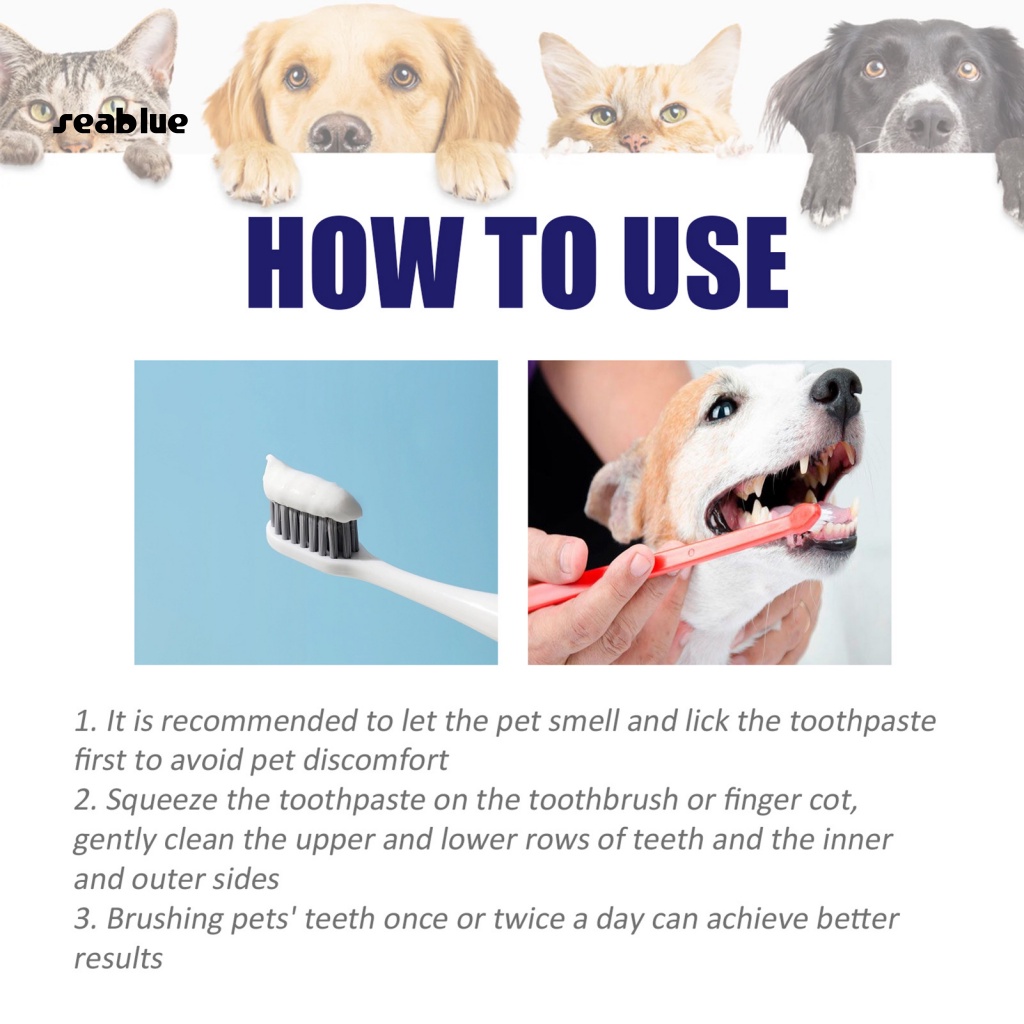 seablue

HOW TO USE

1. It is recommended to let the pet smell and lick the toothpaste first to avoid pet discomfort
2. Squeeze the toothpaste on the toothbrush or finger cot, gently clean the upper and lower rows of teeth and the inner and outer sides
3. Brushing pets' teeth once or twice a day can achieve better results