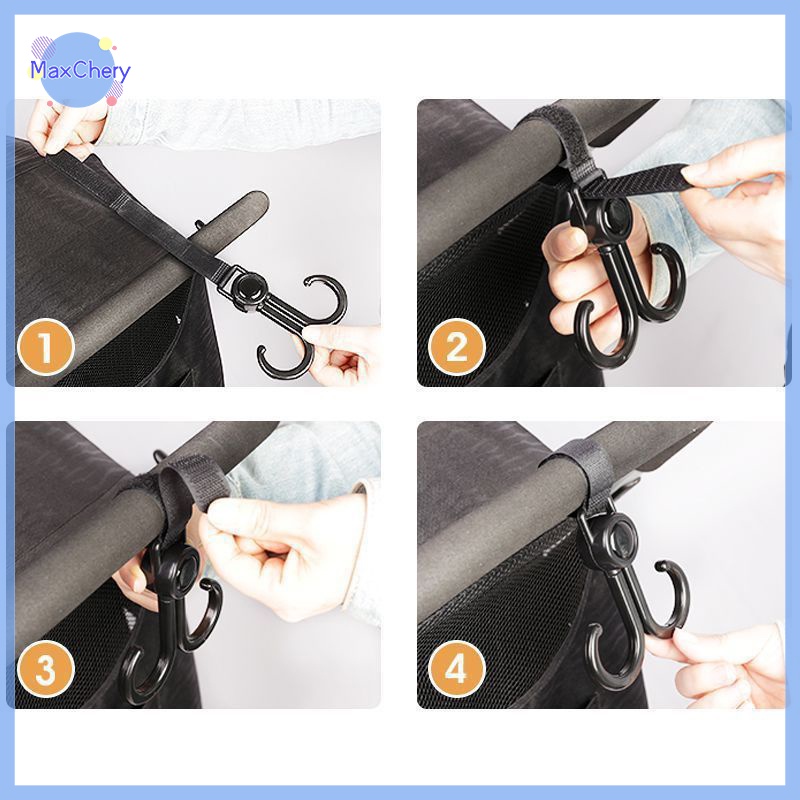 MaxChery

1

2

3

4