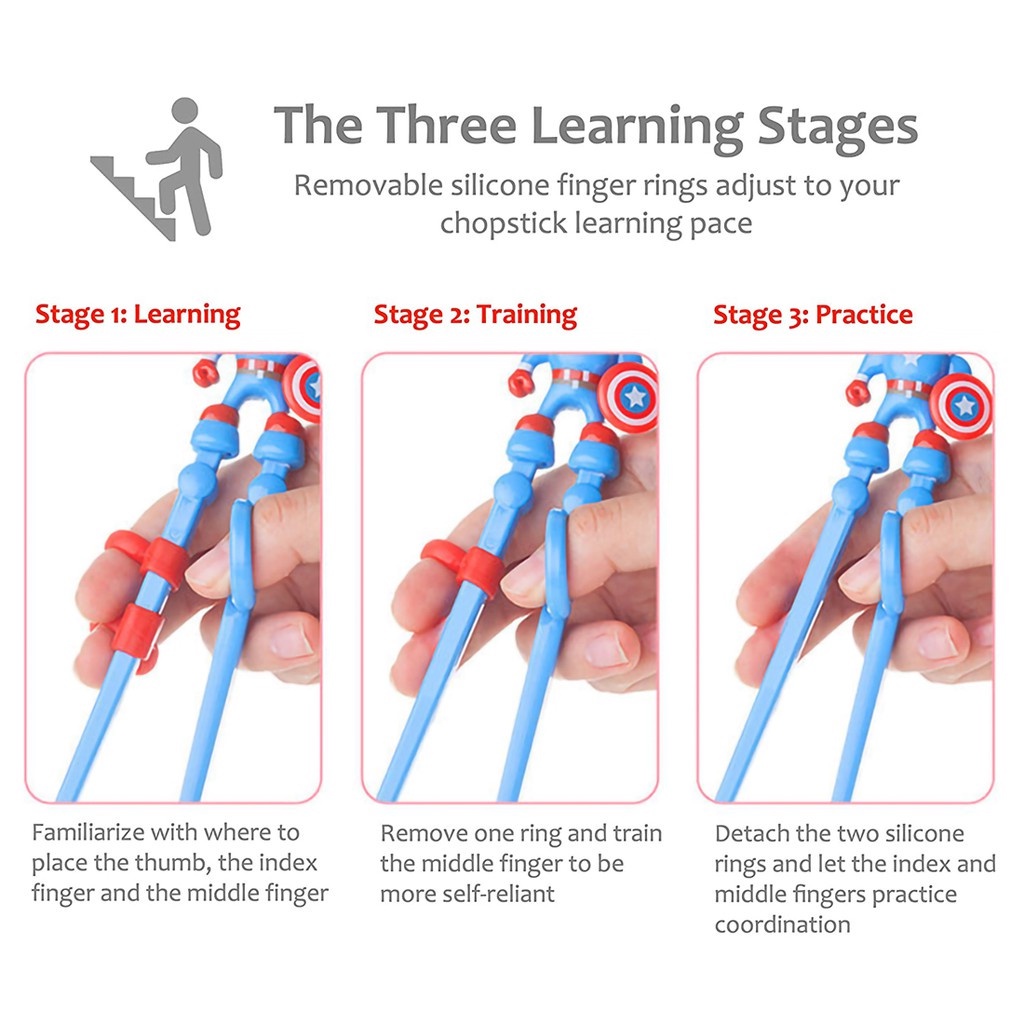 The Three Learning Stages

Removable silicone finger rings adjust to your chopstick learning pace

Stage 1: Learning

Familiarize with where to place the thumb, the index finger and the middle finger

Stage 2: Training

Remove one ring and train the middle finger to be more self-reliant

Stage 3: Practice

Detach the two silicone rings and let the index and middle fingers practice coordination