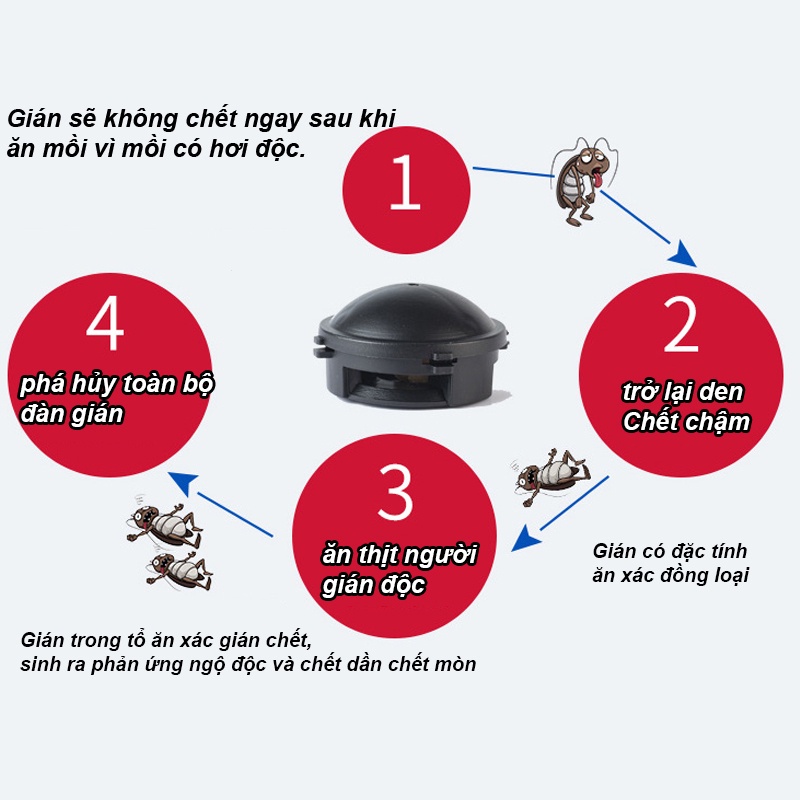 Gián sẽ không chết ngay sau khi ăn mồi vì mồi có hơi độc.

1

2

trở lại den Chết chậm

Gián có đặc tính ăn xác đồng loại

3

ăn thịt người gián độc

Gián trong tổ ăn xác gián chết, sinh ra phản ứng ngộ độc và chết dần chết mòn

4

phá hủy toàn bộ đàn gián