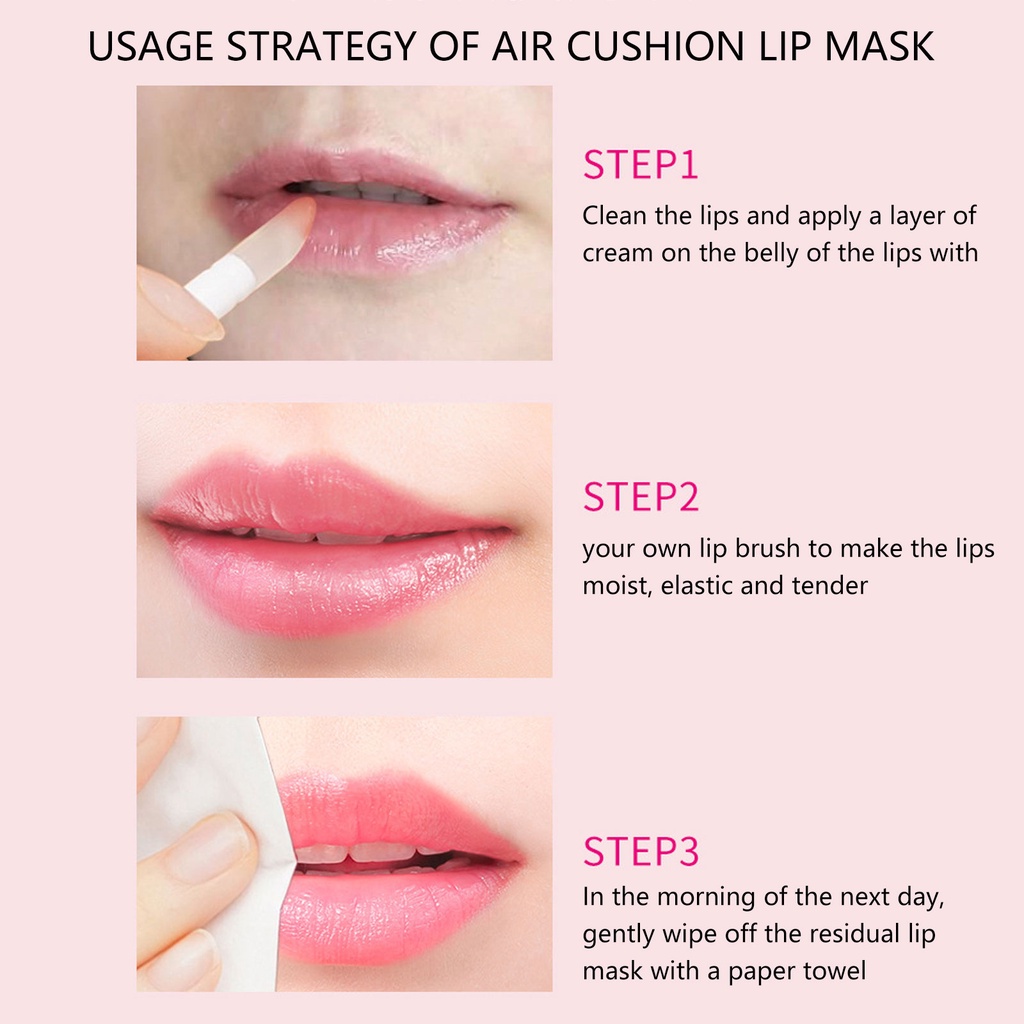 USAGE STRATEGY OF AIR CUSHION LIP MASK

STEP1
Clean the lips and apply a layer of cream on the belly of the lips with

STEP2
your own lip brush to make the lips moist, elastic and tender

STEP3
In the morning of the next day, gently wipe off the residual lip mask with a paper towel