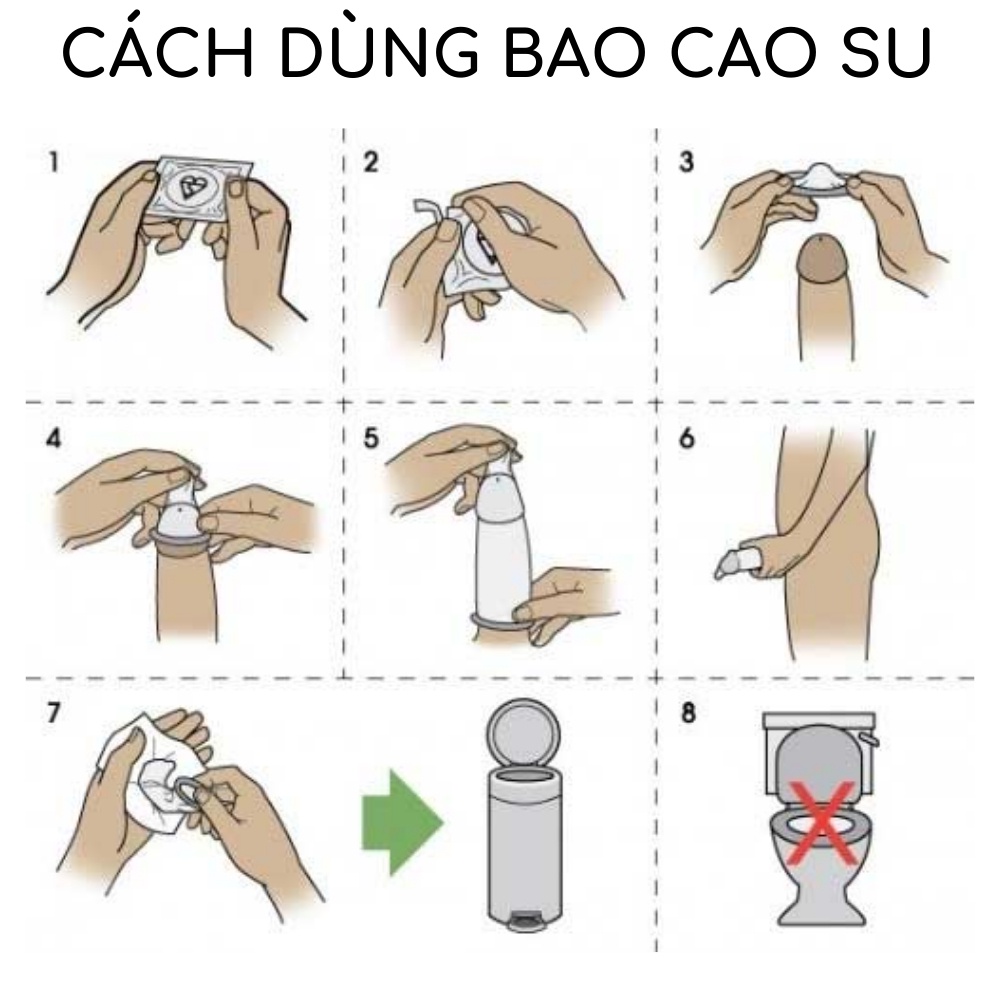 CÁCH DÙNG BAO CAO SU

1

2

3

4

5

6

7

8