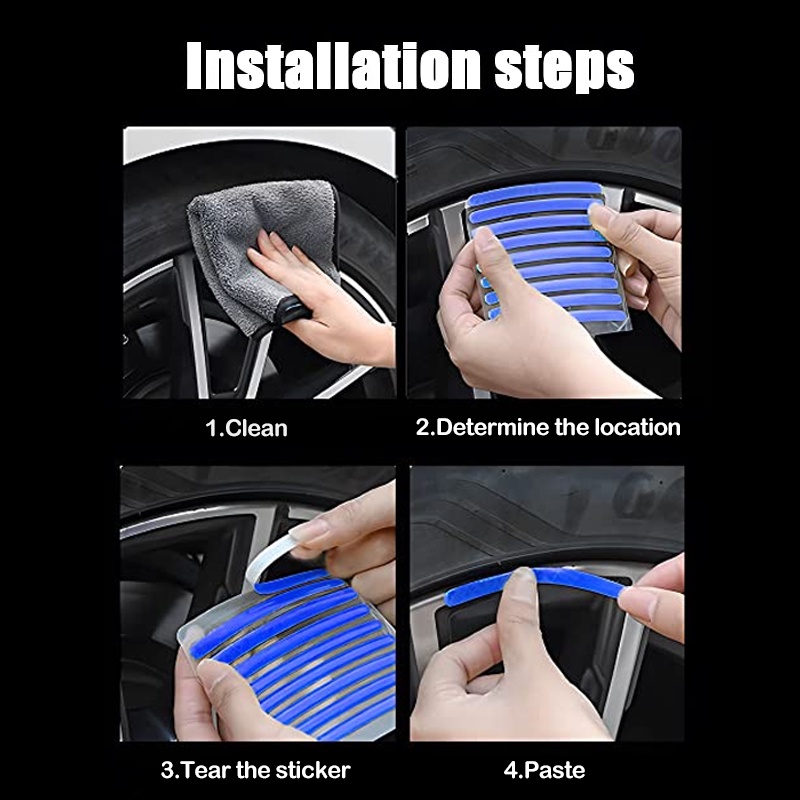 Installation steps

1.Clean

2.Determine the location

3.Tear the sticker

4.Paste