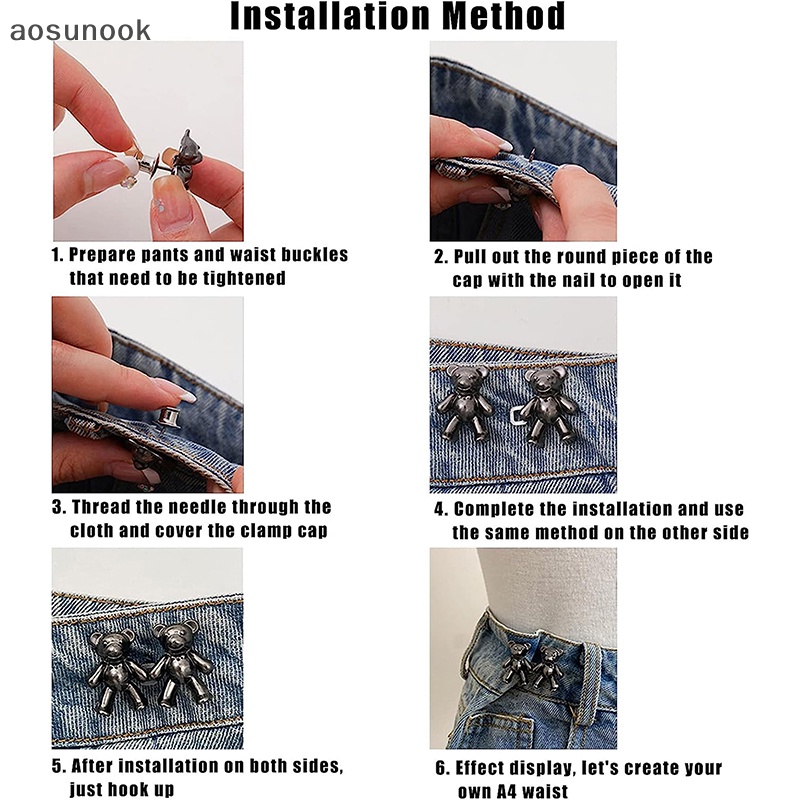 aosunook

Installation Method

1. Prepare pants and waist buckles that need to be tightened

2. Pull out the round piece of the cap with the nail to open it

3. Thread the needle through the cloth and cover the clamp cap

4. Complete the installation and use the same method on the other side

5. After installation on both sides, just hook up

6. Effect display, let's create your own A4 waist