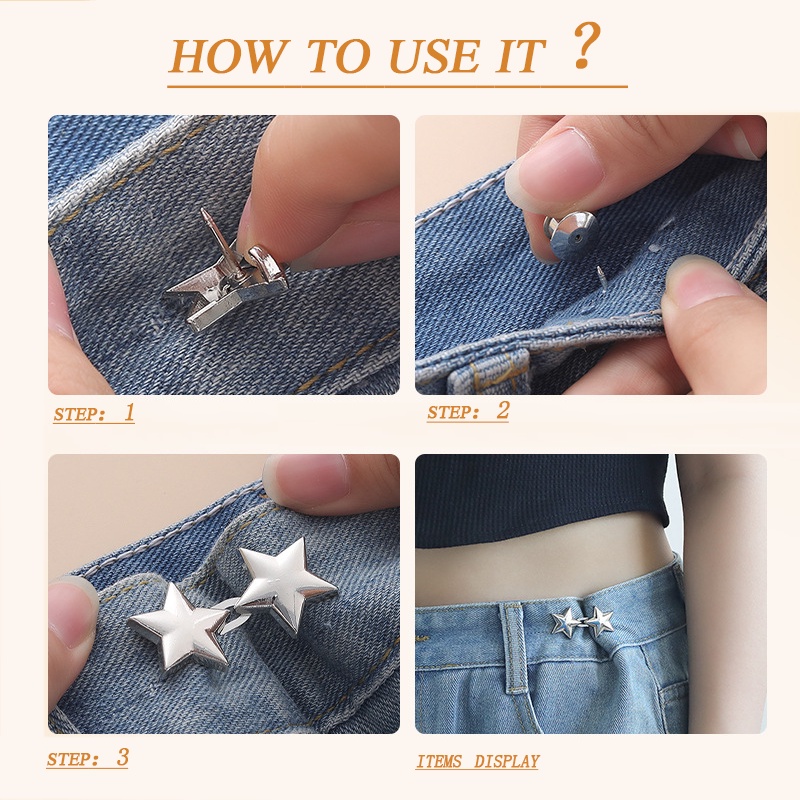 HOW TO USE IT ?

STEP: 1

STEP: 2

STEP: 3

ITEMS DISPLAY