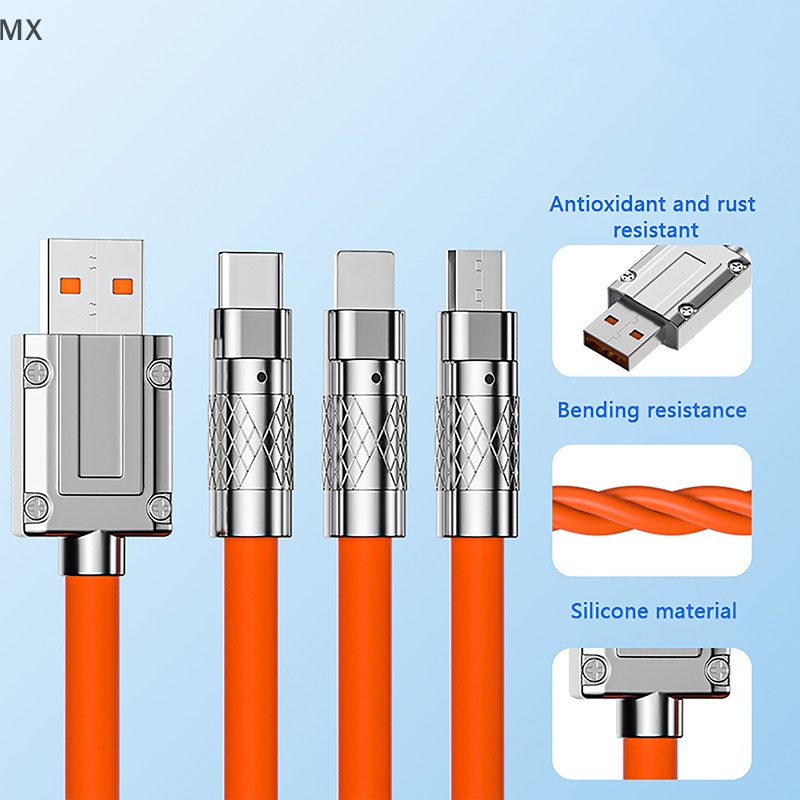 MX

Antioxidant and rust resistant

Bending resistance

Silicone material