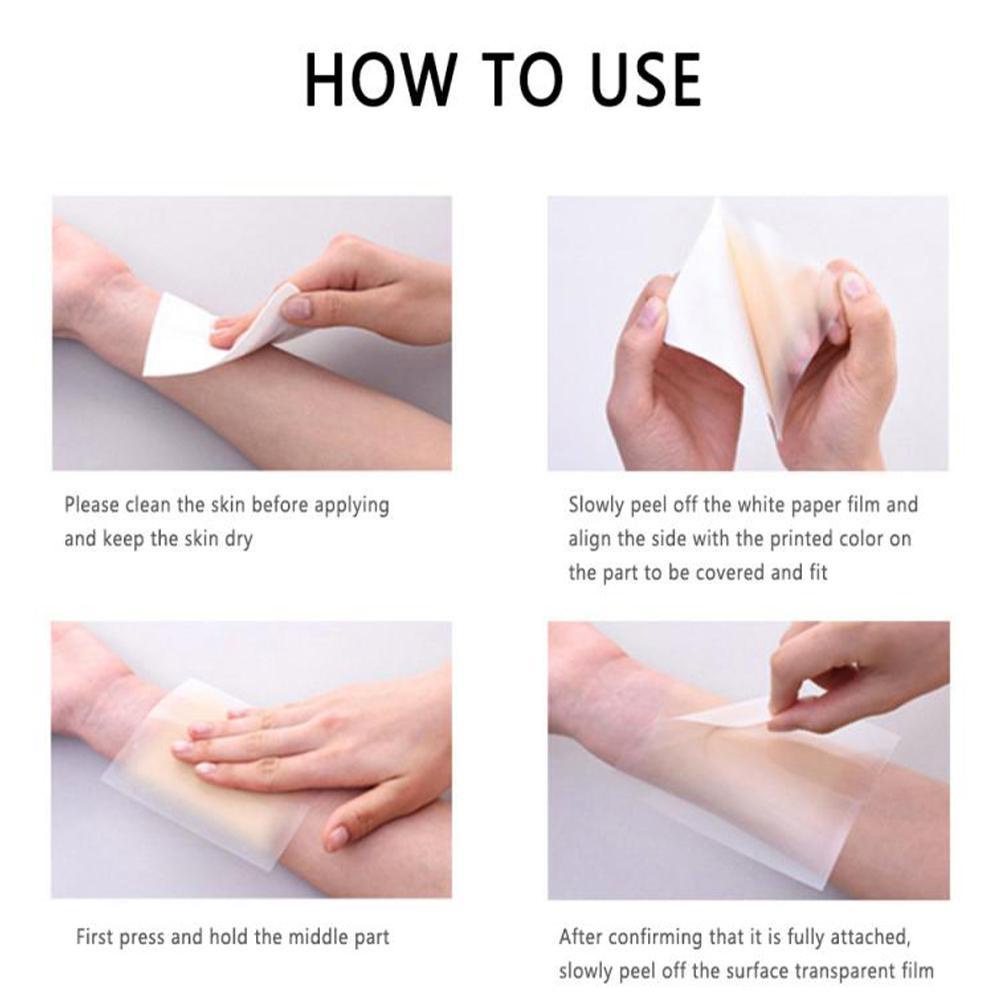 HOW TO USE

Please clean the skin before applying and keep the skin dry

Slowly peel off the white paper film and align the side with the printed color on the part to be covered and fit

First press and hold the middle part

After confirming that it is fully attached, slowly peel off the surface transparent film