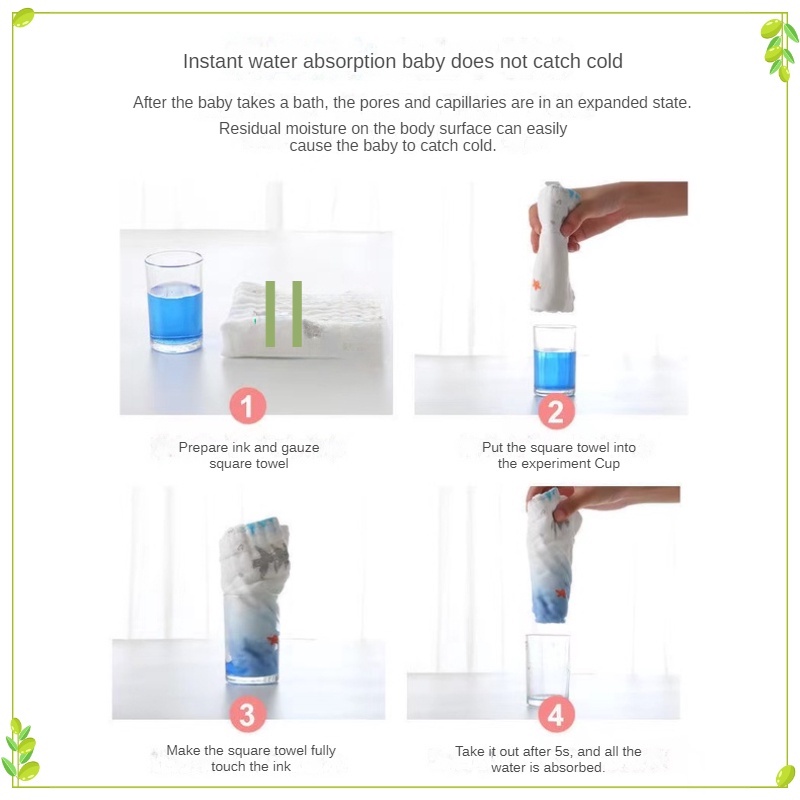 Instant water absorption baby does not catch cold

After the baby takes a bath, the pores and capillaries are in an expanded state. Residual moisture on the body surface can easily cause the baby to catch cold.

1

Prepare ink and gauze square towel

2

Put the square towel into the experiment Cup

3

Make the square towel fully touch the ink

4

Take it out after 5s, and all the water is absorbed.