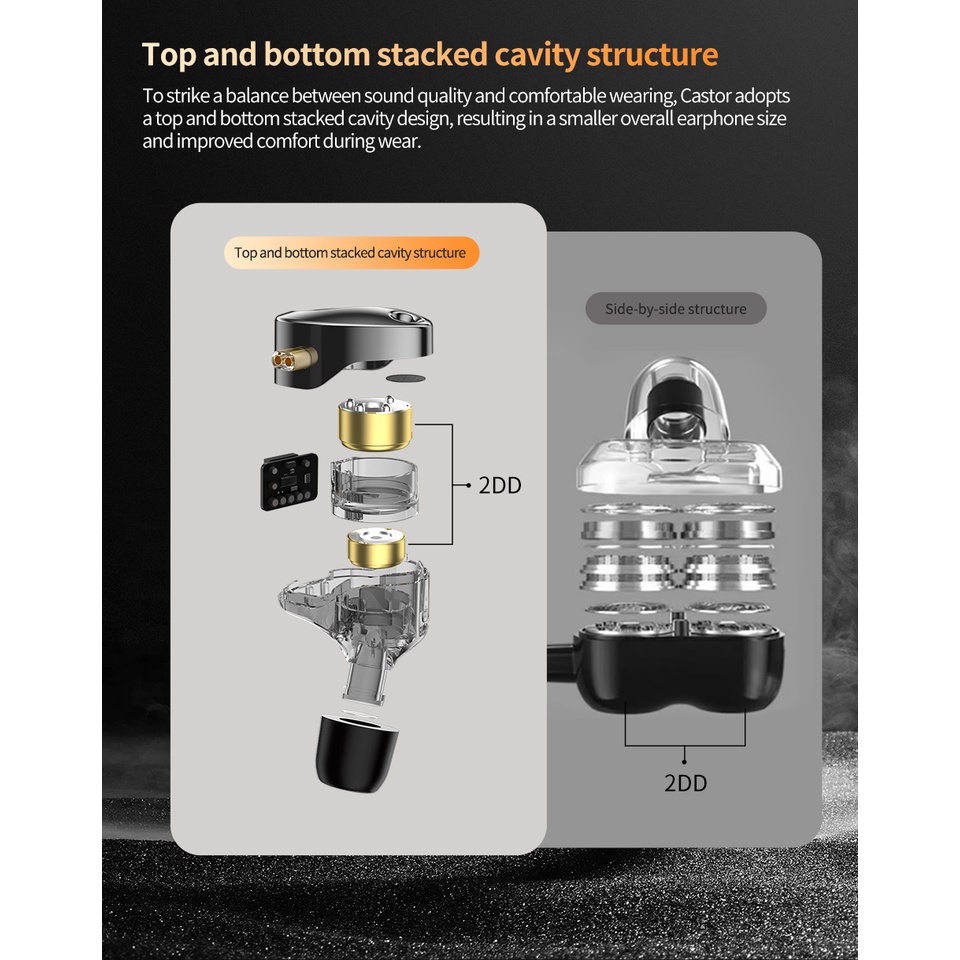 Top and bottom stacked cavity structure

To strike a balance between sound quality and comfortable wearing, Castor adopts a top and bottom stacked cavity design, resulting in a smaller overall earphone size and improved comfort during wear.

Top and bottom stacked cavity structure

2DD

Side-by-side structure

2DD