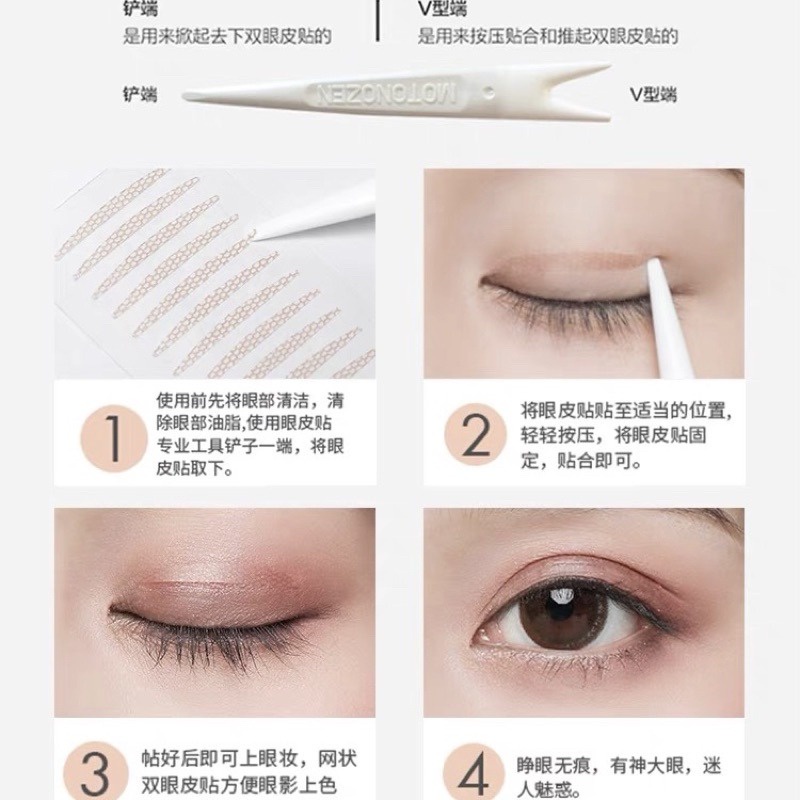 铲端
是用来掀起去下双眼皮贴的

V型端
是用来按压贴合和推起双眼皮贴的

铲端 MOTONOZEN V型端

1 使用前先将眼部清洁，清除眼部油脂,使用眼皮贴专业工具铲子一端，将眼皮贴取下。

2 将眼皮贴贴至适当的位置，轻轻按压，将眼皮贴固定，贴合即可。

3 帖好后即可上眼妆，网状双眼皮贴方便眼影上色

4 睁眼无痕，有神大眼，迷人魅惑。