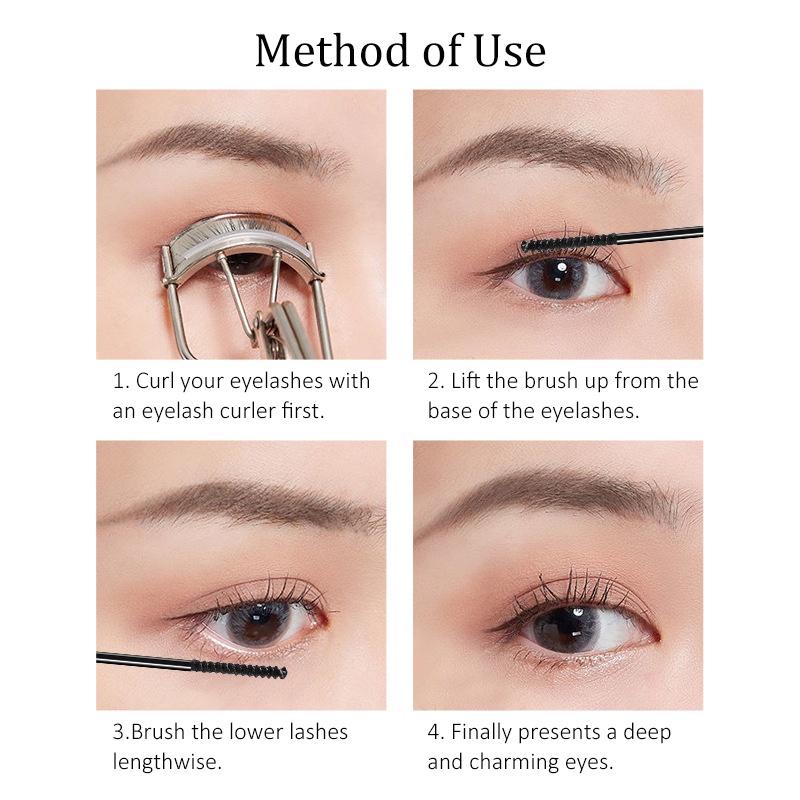 Method of Use

1. Curl your eyelashes with an eyelash curler first.

2. Lift the brush up from the base of the eyelashes.

3.Brush the lower lashes lengthwise.

4. Finally presents a deep and charming eyes.