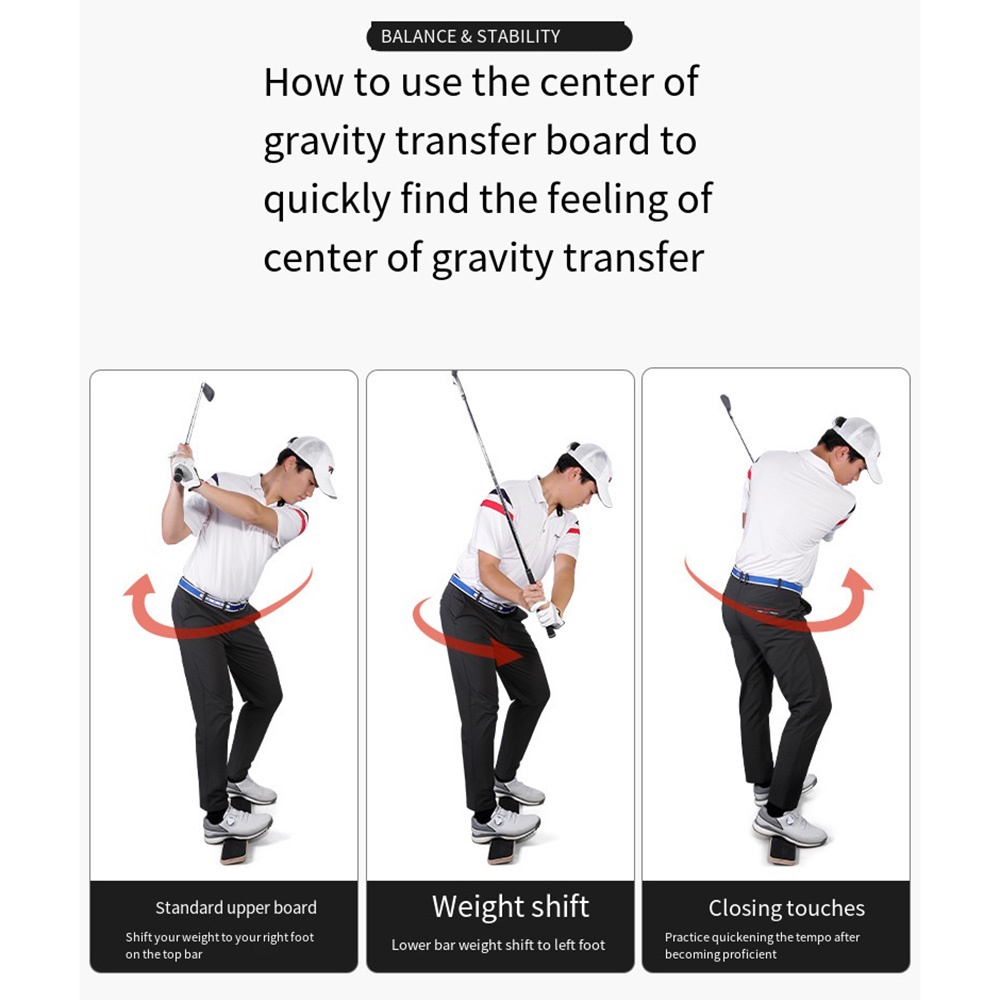 BALANCE & STABILITY

How to use the center of gravity transfer board to quickly find the feeling of center of gravity transfer

Standard upper board

Shift your weight to your right foot on the top bar

Weight shift

Lower bar weight shift to left foot

Closing touches

Practice quickening the tempo after becoming proficient