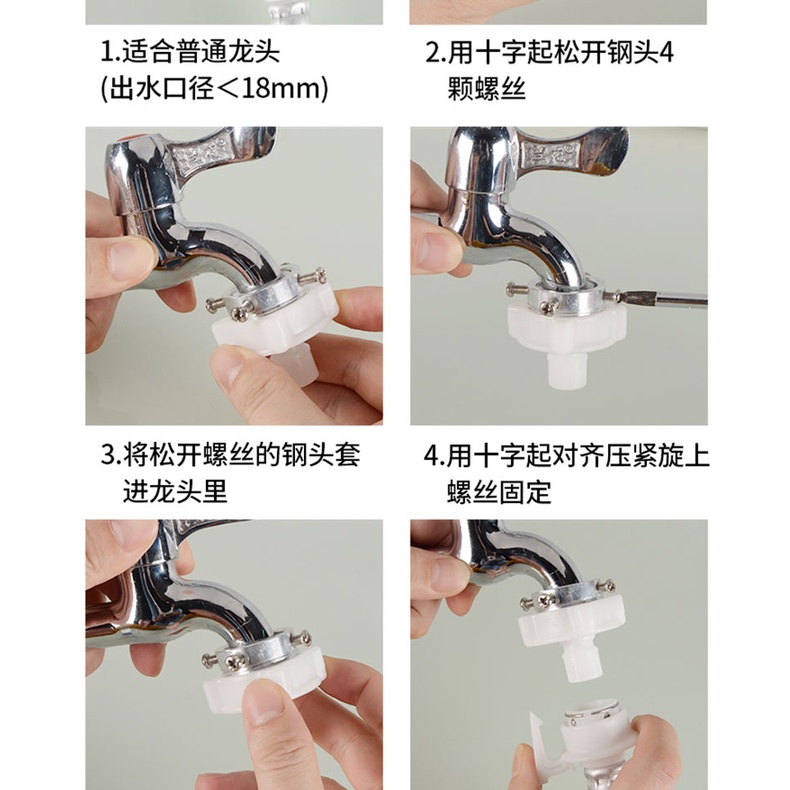 1.适合普通龙头
(出水口径＜18mm)

2.用十字起松开钢头4颗螺丝

3.将松开螺丝的钢头套进龙头里

4.用十字起对齐压紧旋上螺丝固定