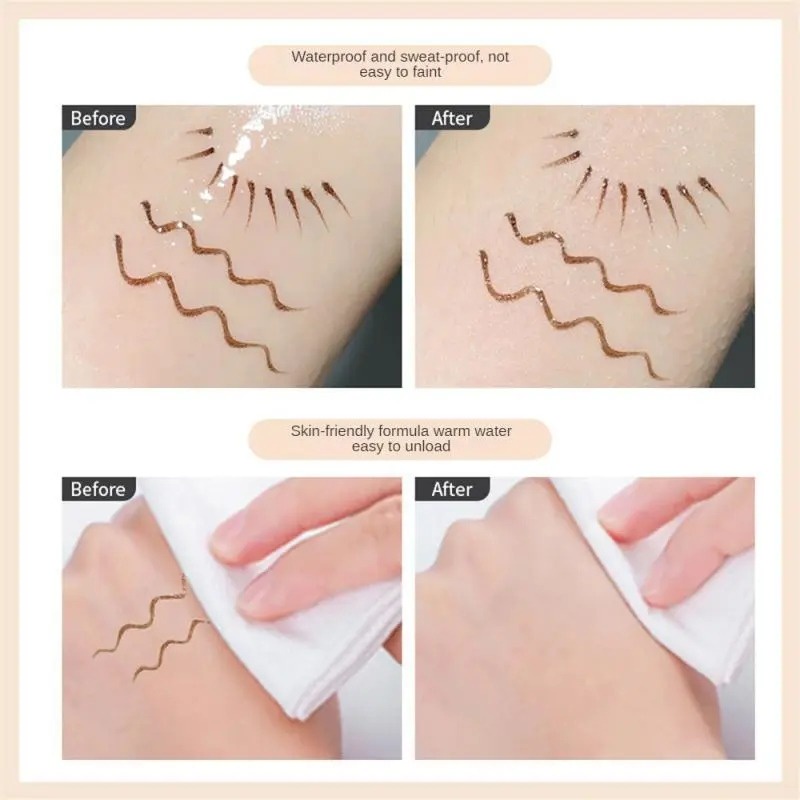 Waterproof and sweat-proof, not easy to faint

Before

After

Skin-friendly formula warm water easy to unload

Before

After