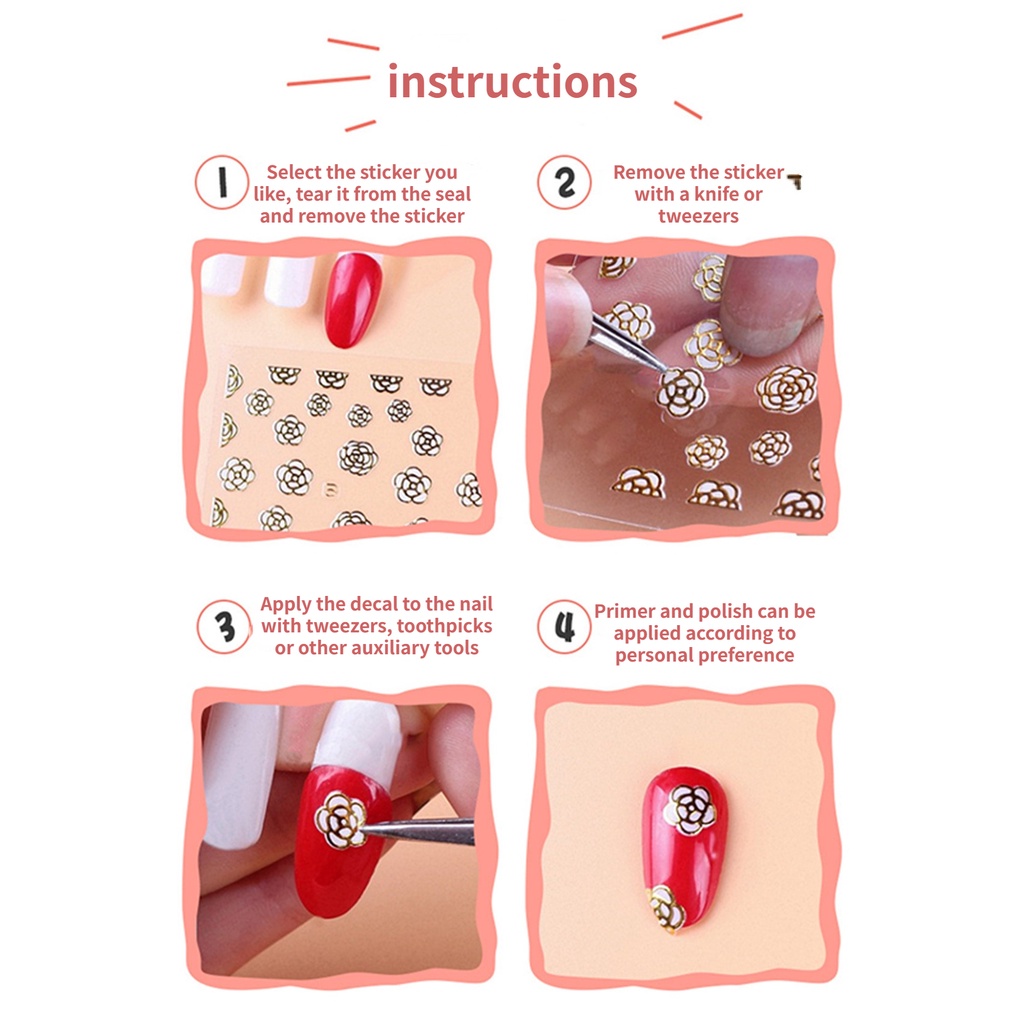 instructions

1 Select the sticker you like, tear it from the seal and remove the sticker

2 Remove the sticker with a knife or tweezers

3 Apply the decal to the nail with tweezers, toothpicks or other auxiliary tools

4 Primer and polish can be applied according to personal preference