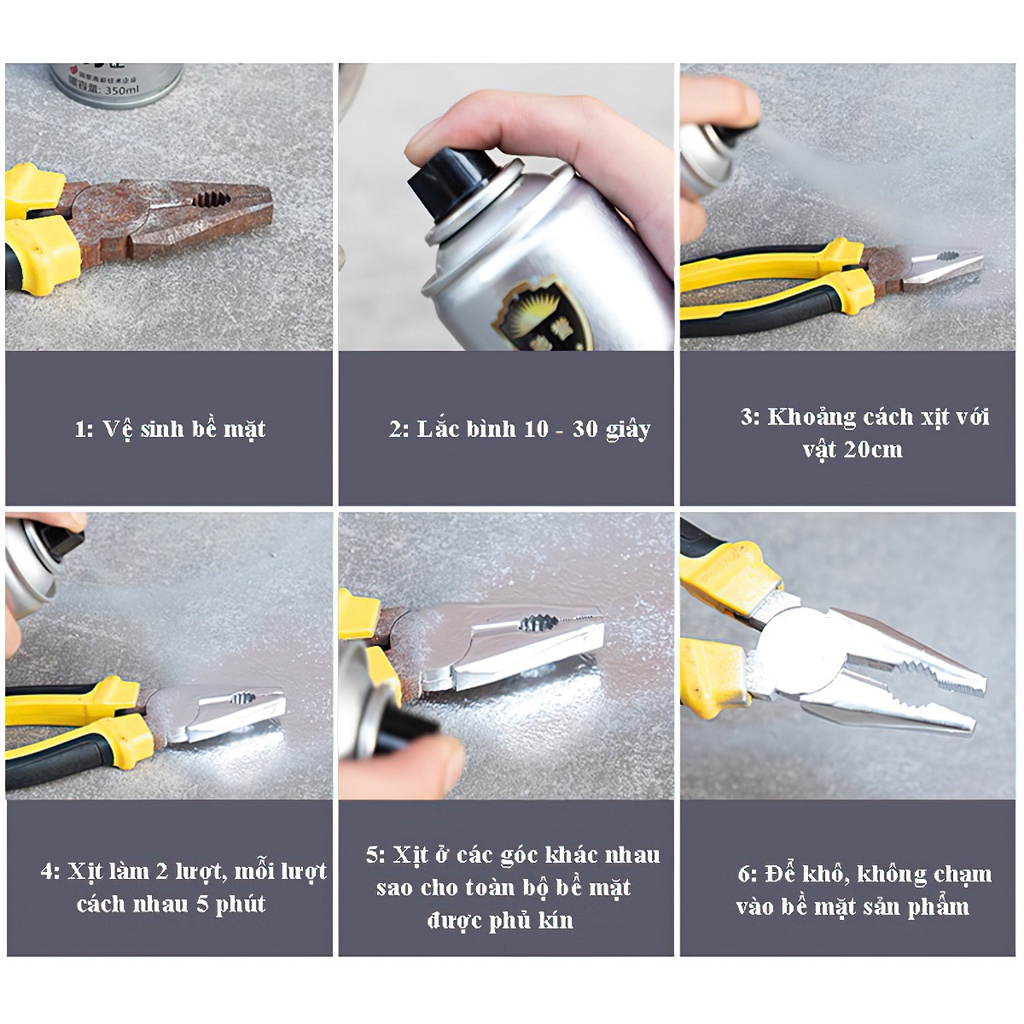 350ml

1: Vệ sinh bề mặt

2: Lắc bình 10 - 30 giây

3: Khoảng cách xịt với vật 20cm

4: Xịt làm 2 lượt, mỗi lượt cách nhau 5 phút

5: Xịt ở các góc khác nhau sao cho toàn bộ bề mặt được phủ kín

6: Để khô, không chạm vào bề mặt sản phẩm