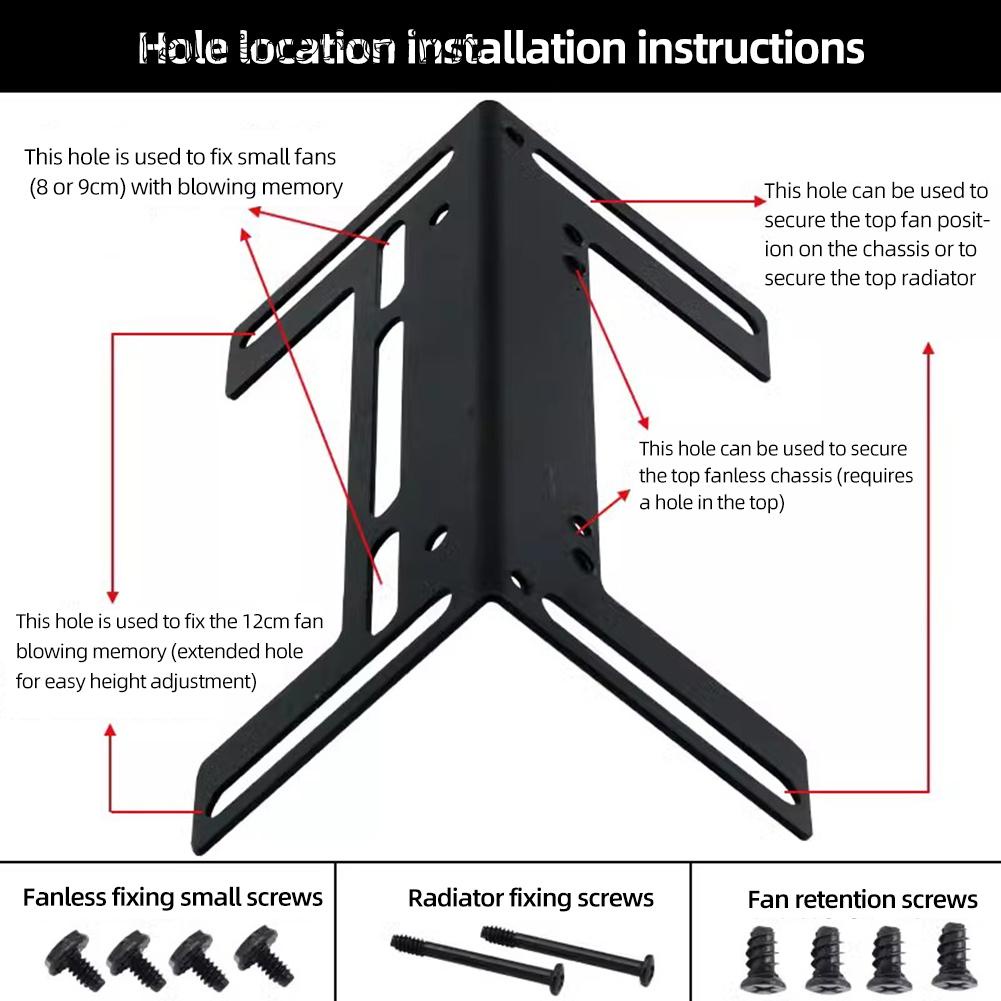 Hole location installation instructions

This hole is used to fix small fans (8 or 9cm) with blowing memory

This hole can be used to secure the top fan position on the chassis or to secure the top radiator

This hole can be used to secure the top fanless chassis (requires a hole in the top)

This hole is used to fix the 12cm fan blowing memory (extended hole for easy height adjustment)

Fanless fixing small screws

Radiator fixing screws

Fan retention screws