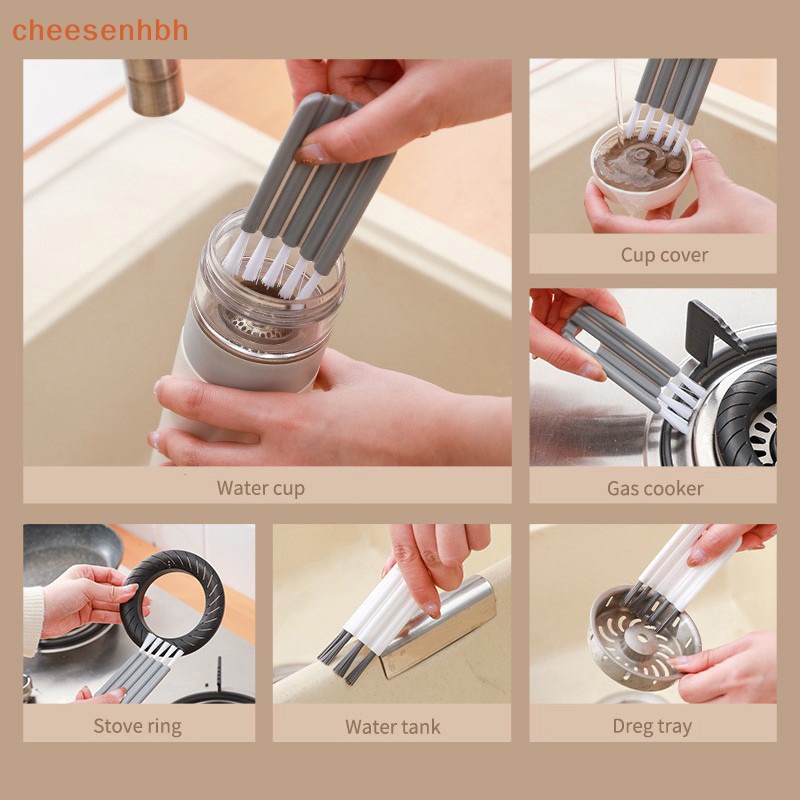 cheesenhbh

Water cup

Cup cover

Gas cooker

Stove ring

Water tank

Dreg tray