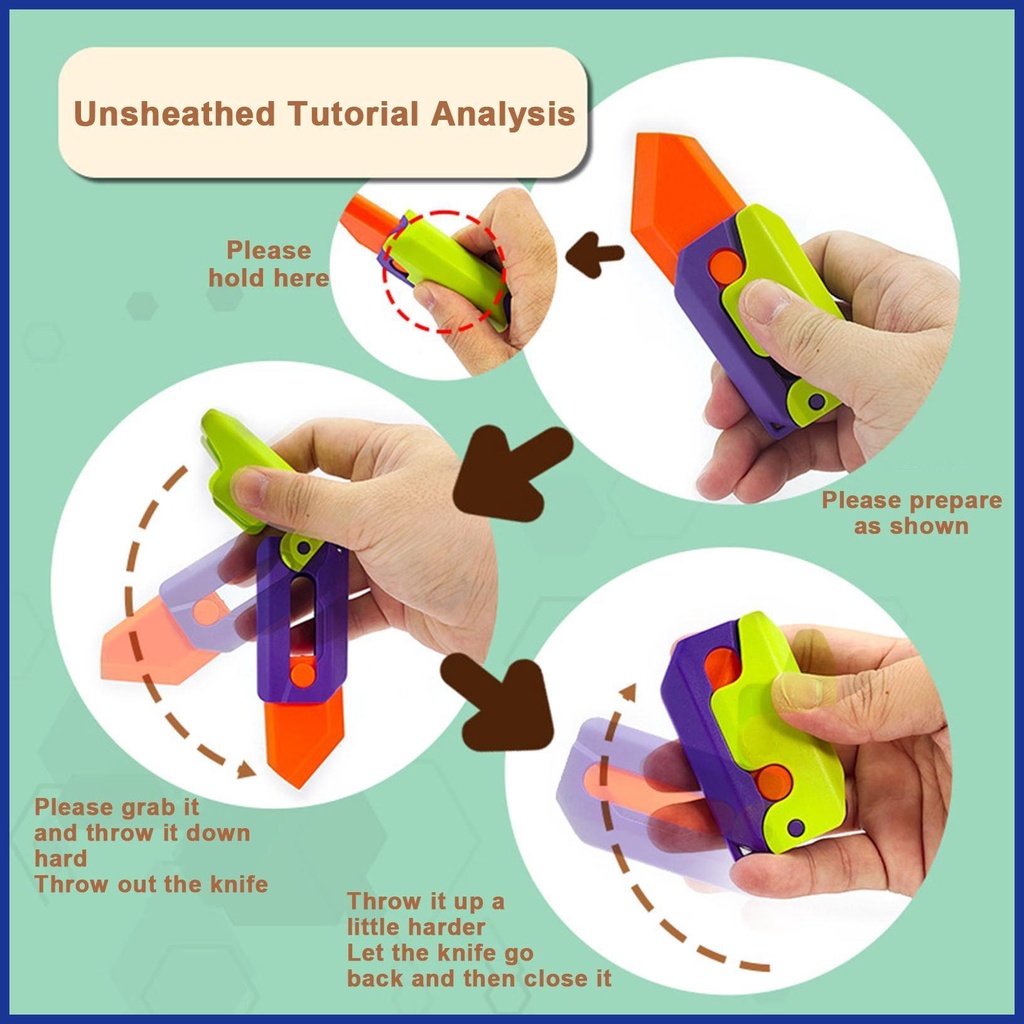 Unsheathed Tutorial Analysis

Please hold here

Please prepare as shown

Please grab it and throw it down hard
Throw out the knife

Throw it up a little harder
Let the knife go back and then close it