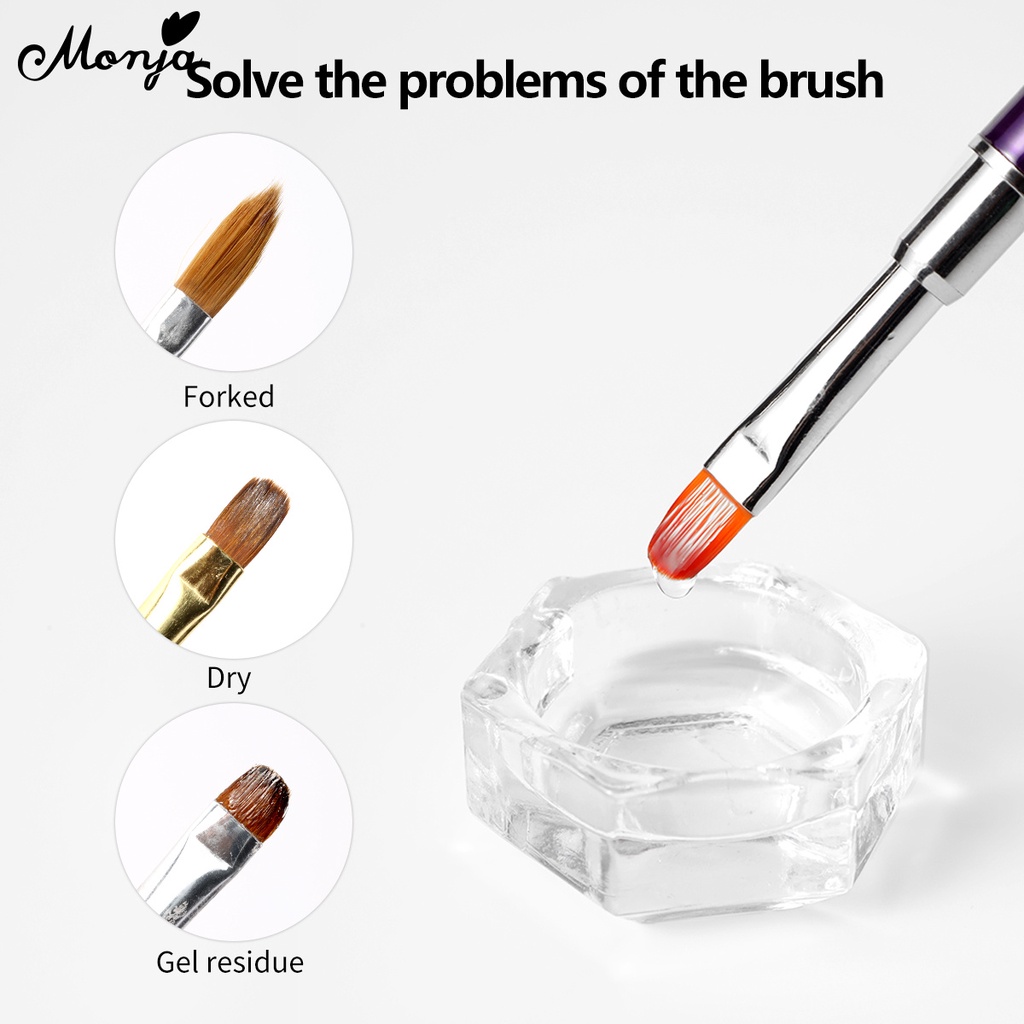 Monja

Solve the problems of the brush

Forked

Dry

Gel residue