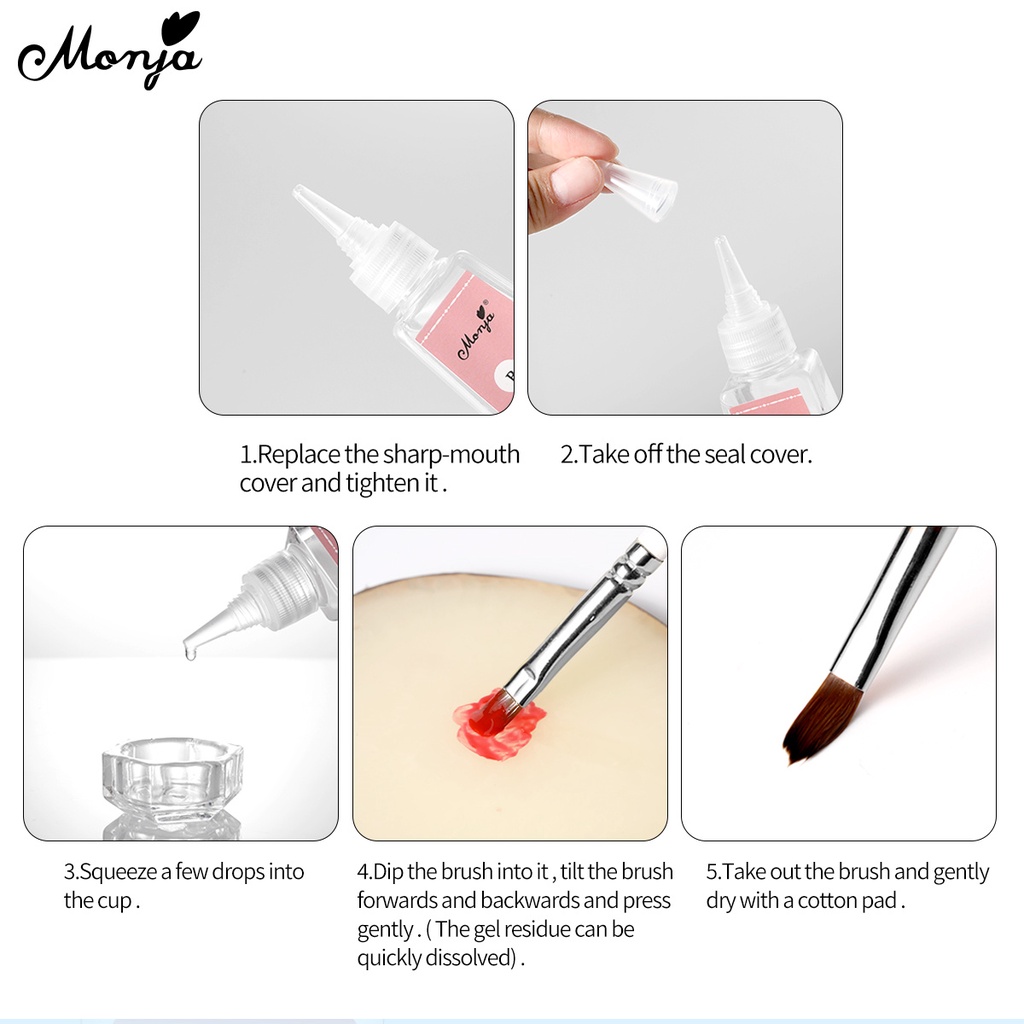 Monja

Monja

1.Replace the sharp-mouth cover and tighten it .

2.Take off the seal cover.

3.Squeeze a few drops into the cup .

4.Dip the brush into it , tilt the brush forwards and backwards and press gently . ( The gel residue can be quickly dissolved) .

5.Take out the brush and gently dry with a cotton pad .