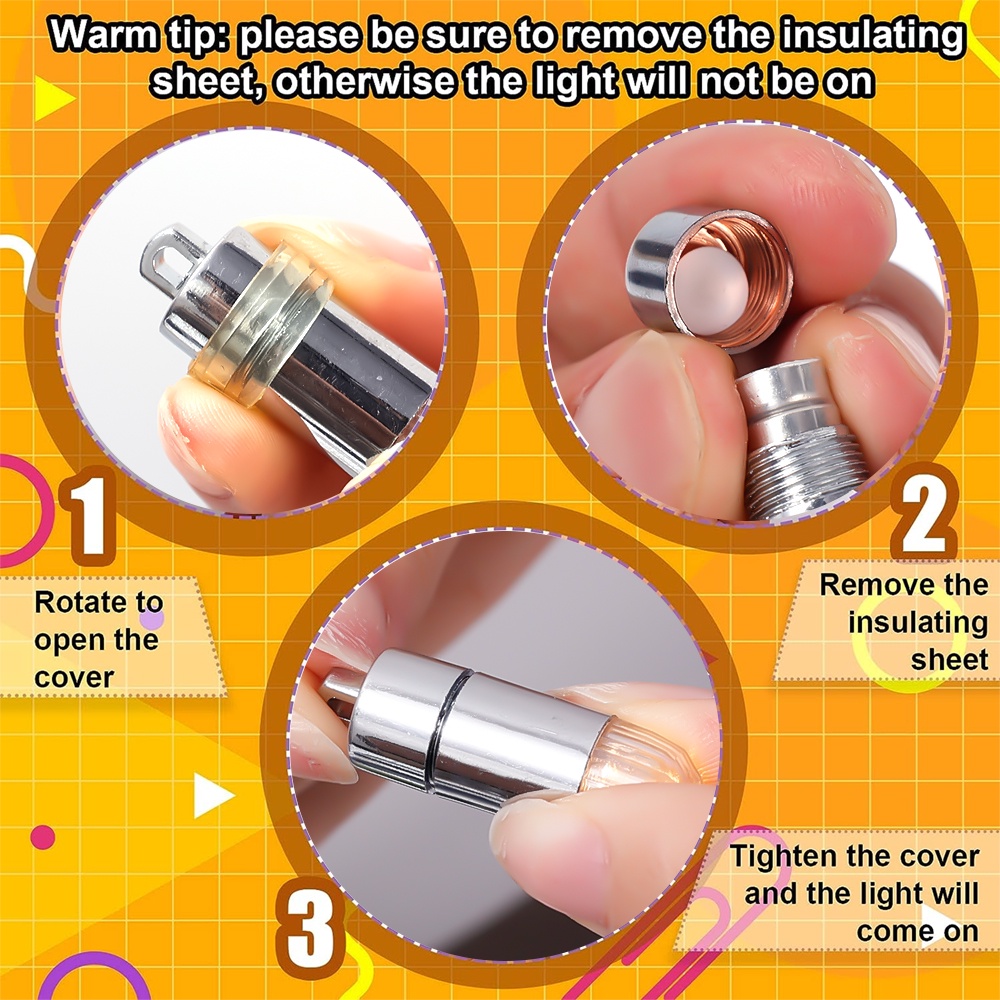 Warm tip: please be sure to remove the insulating sheet, otherwise the light will not be on

1

Rotate to open the cover

2

Remove the insulating sheet

3

Tighten the cover and the light will come on