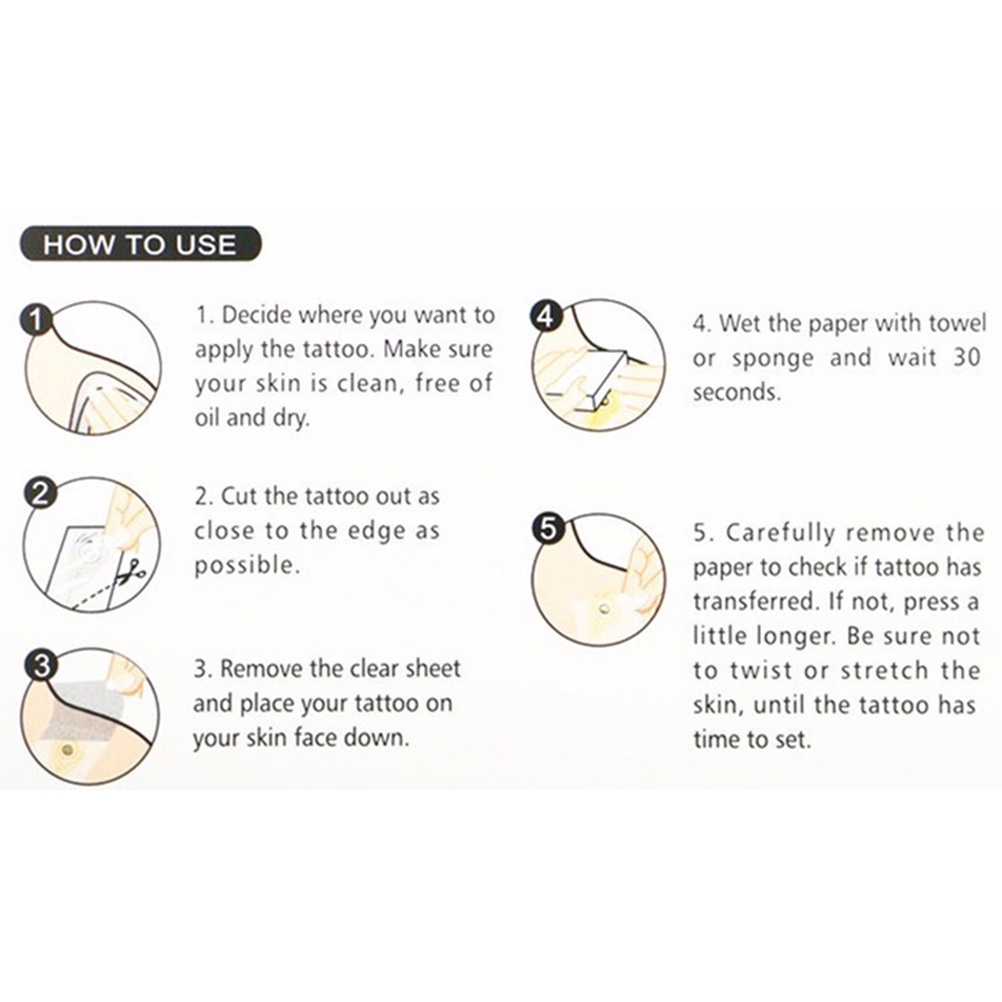 HOW TO USE

1

1. Decide where you want to apply the tattoo. Make sure your skin is clean, free of oil and dry.

2

2. Cut the tattoo out as close to the edge as possible.

3

3. Remove the clear sheet and place your tattoo on your skin face down.

4

4. Wet the paper with towel or sponge and wait 30 seconds.

5

5. Carefully remove the paper to check if tattoo has transferred. If not, press a little longer. Be sure not to twist or stretch the skin, until the tattoo has time to set.