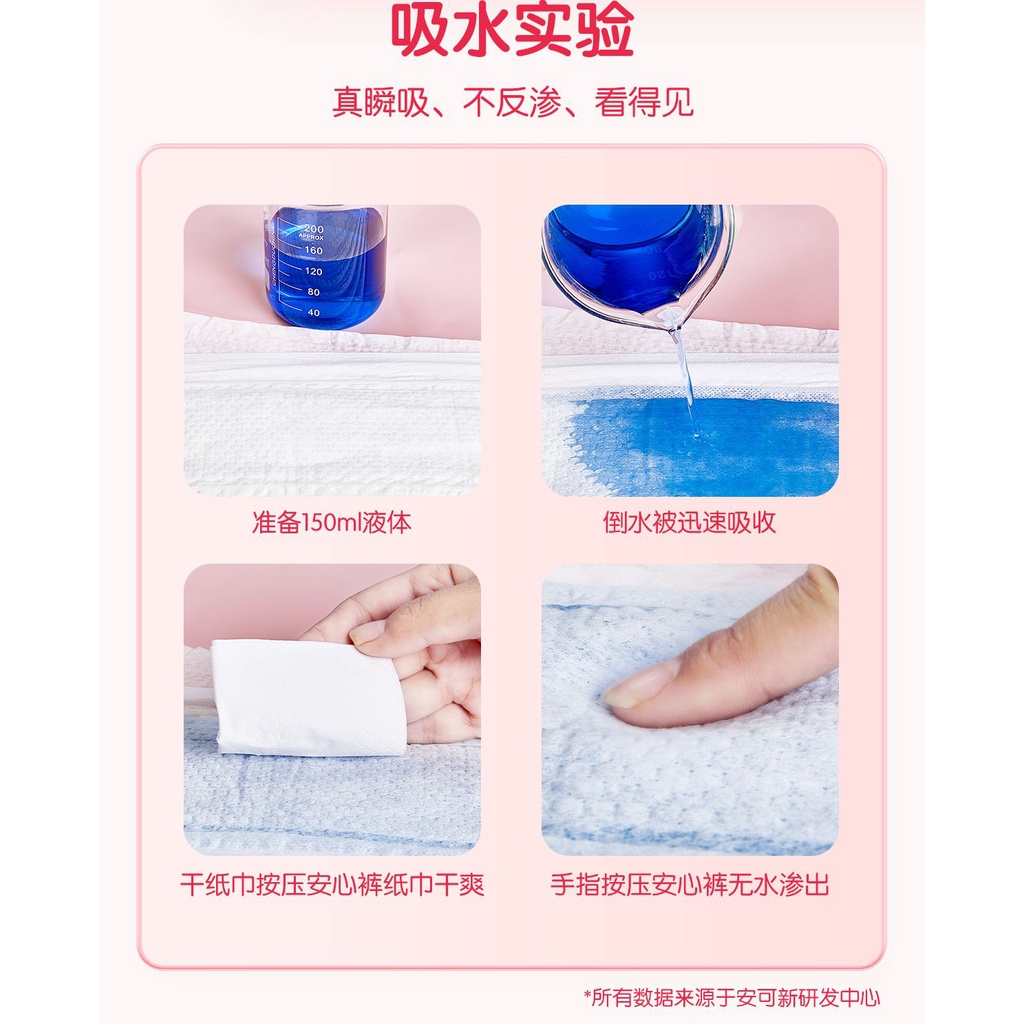 吸水实验

真瞬吸、不反渗、看得见

200
APPROX
160
120
80
40

准备150ml液体

倒水被迅速吸收

干纸巾按压安心裤纸巾干爽

手指按压安心裤无水渗出

*所有数据来源于安可新研发中心