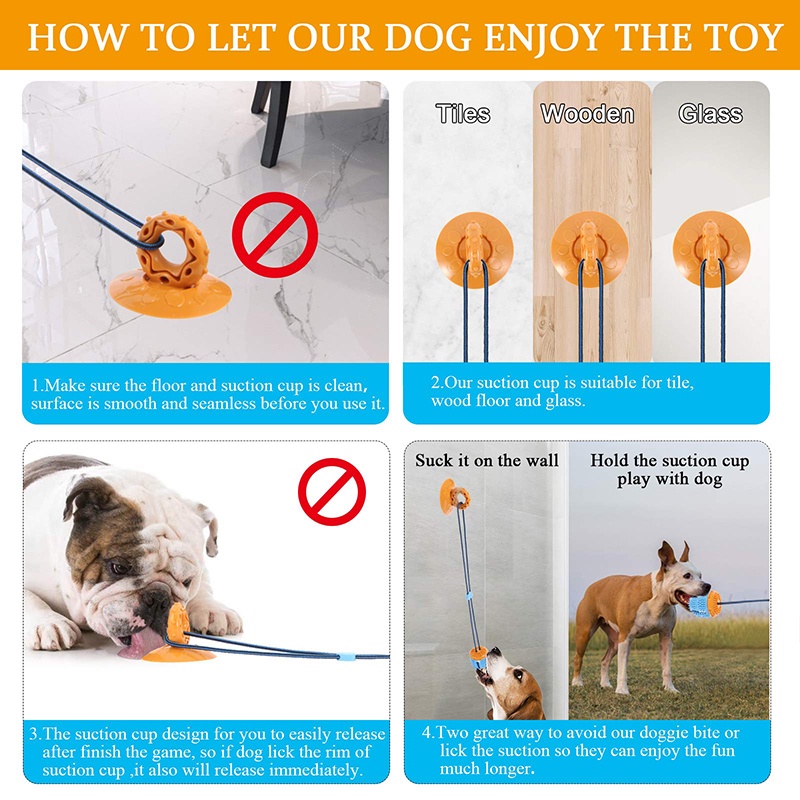 HOW TO LET OUR DOG ENJOY THE TOY

1.Make sure the floor and suction cup is clean, surface is smooth and seamless before you use it.

Tiles Wooden Glass

2.Our suction cup is suitable for tile, wood floor and glass.

3.The suction cup design for you to easily release after finish the game, so if dog lick the rim of suction cup ,it also will release immediately.

Suck it on the wall

Hold the suction cup play with dog

4.Two great way to avoid our doggie bite or lick the suction so they can enjoy the fun much longer.