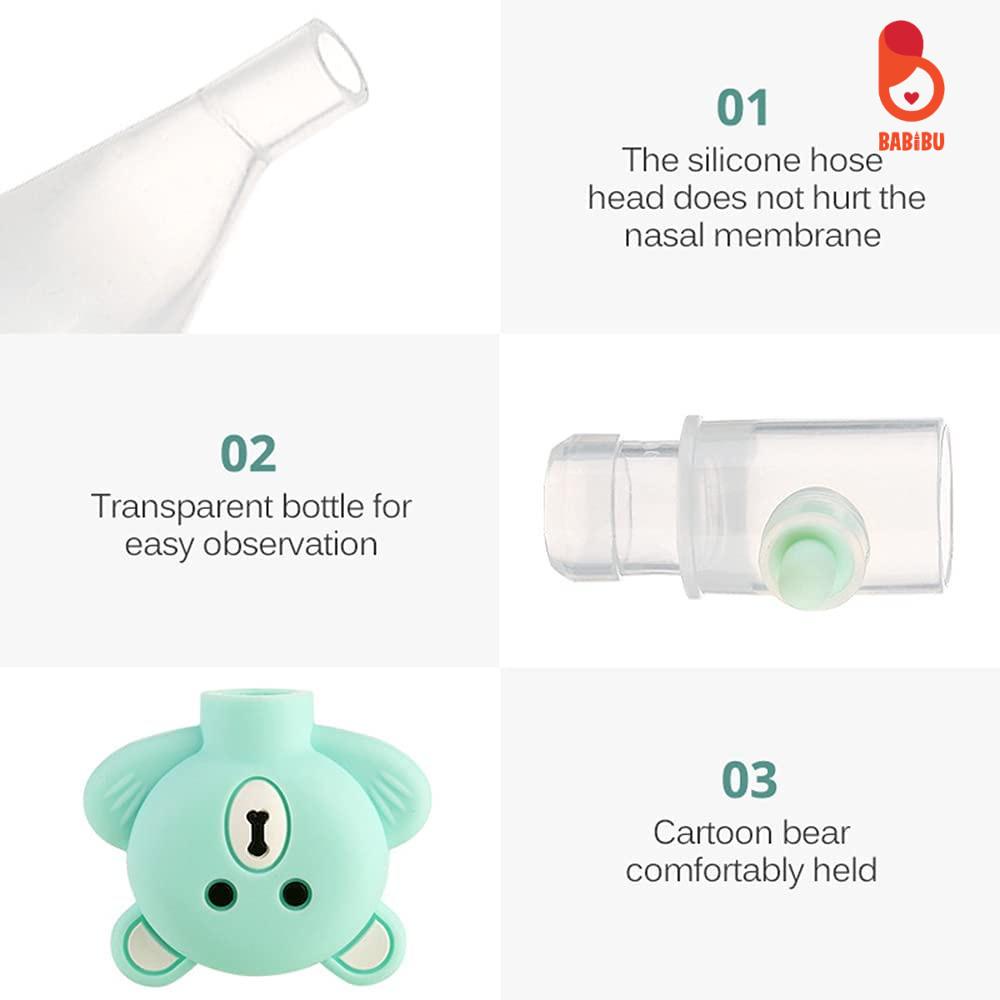 BABiBU

01
The silicone hose head does not hurt the nasal membrane

02
Transparent bottle for easy observation

03
Cartoon bear comfortably held