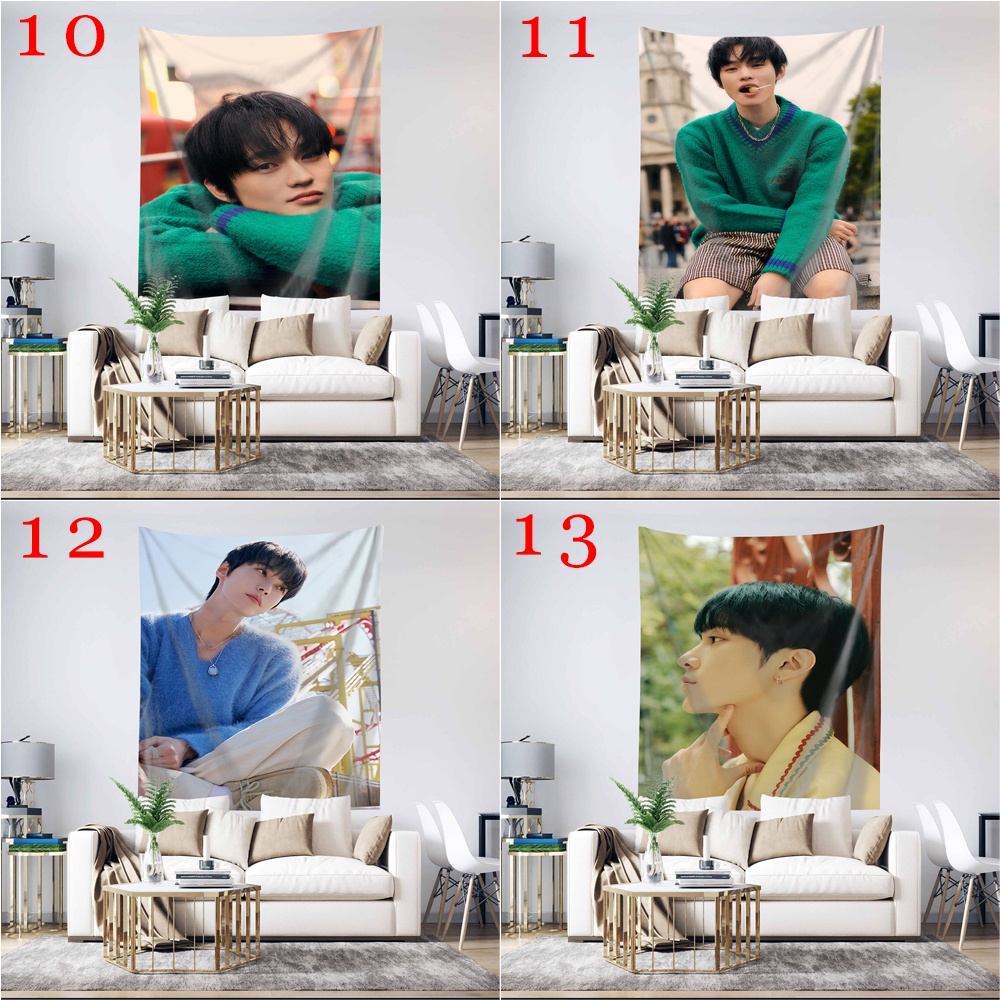 10

11

12

13