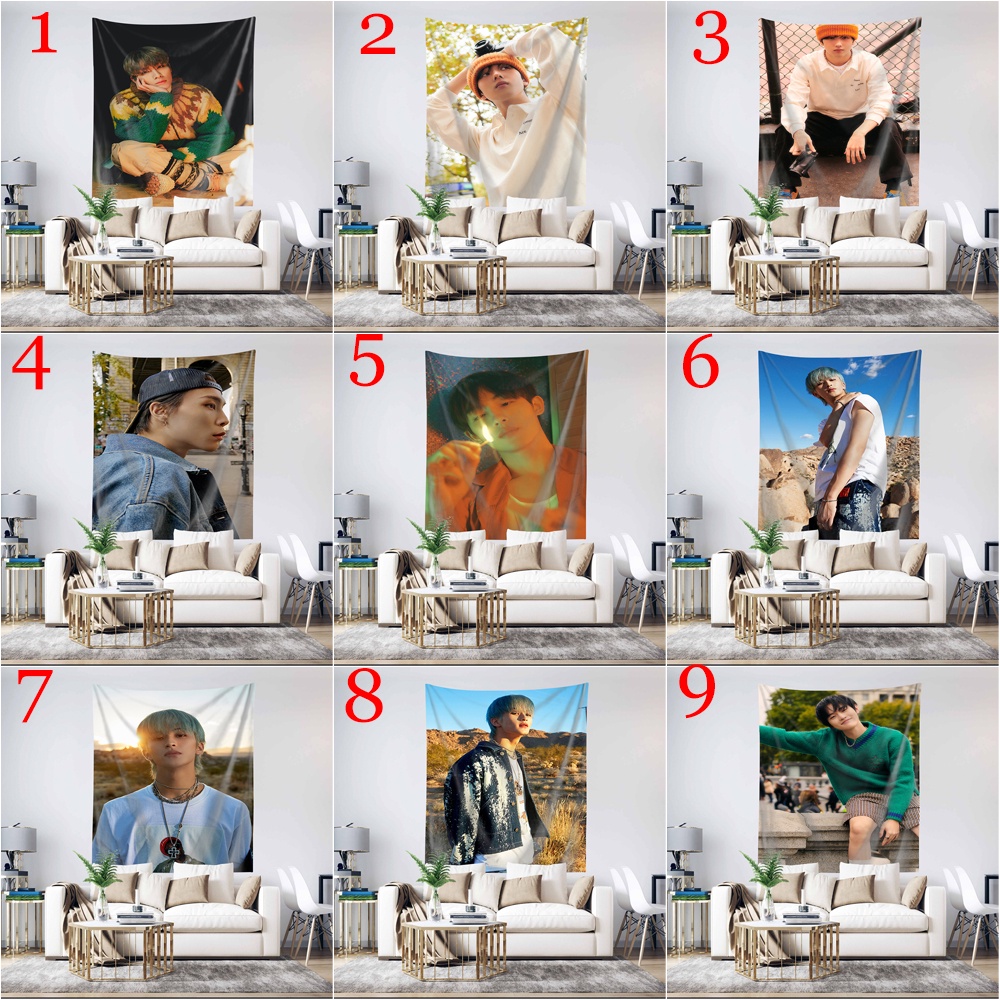 1
2
3
4
5
6
7
8
9