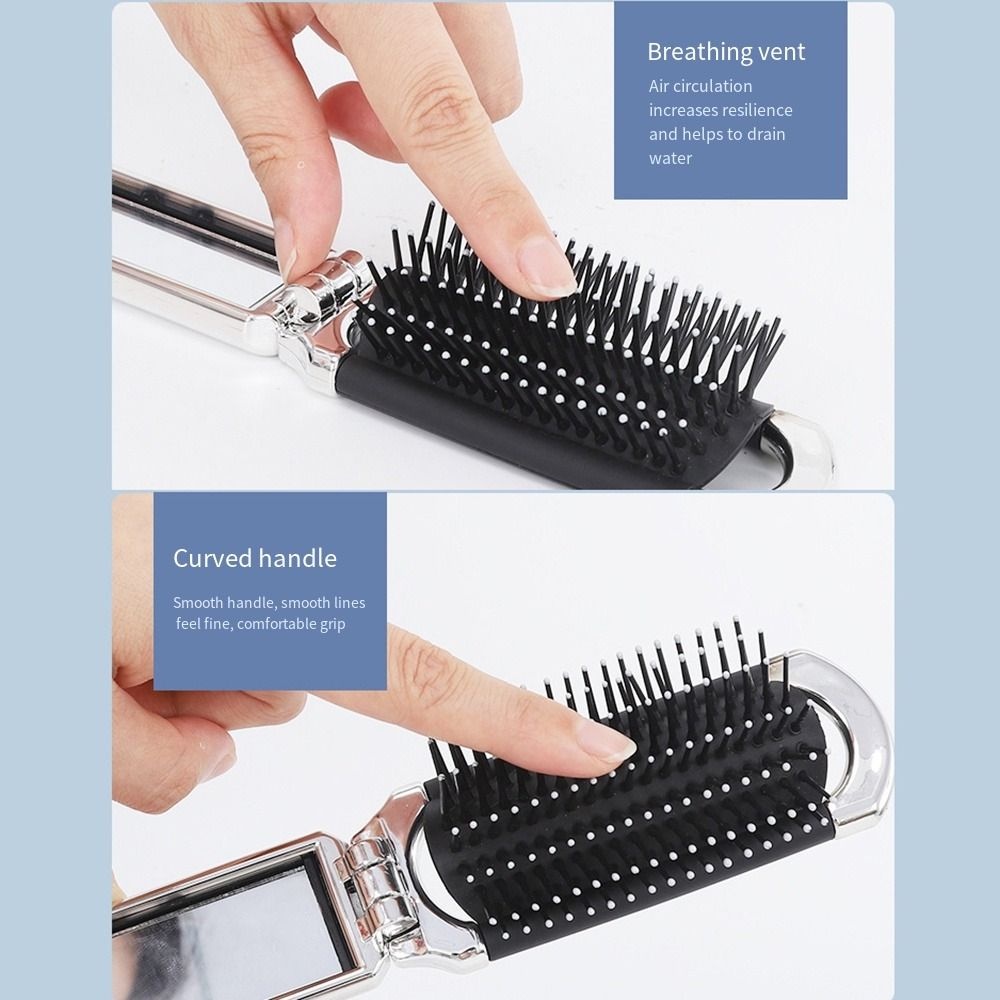 Breathing vent

Air circulation increases resilience and helps to drain water

Curved handle

Smooth handle, smooth lines feel fine, comfortable grip