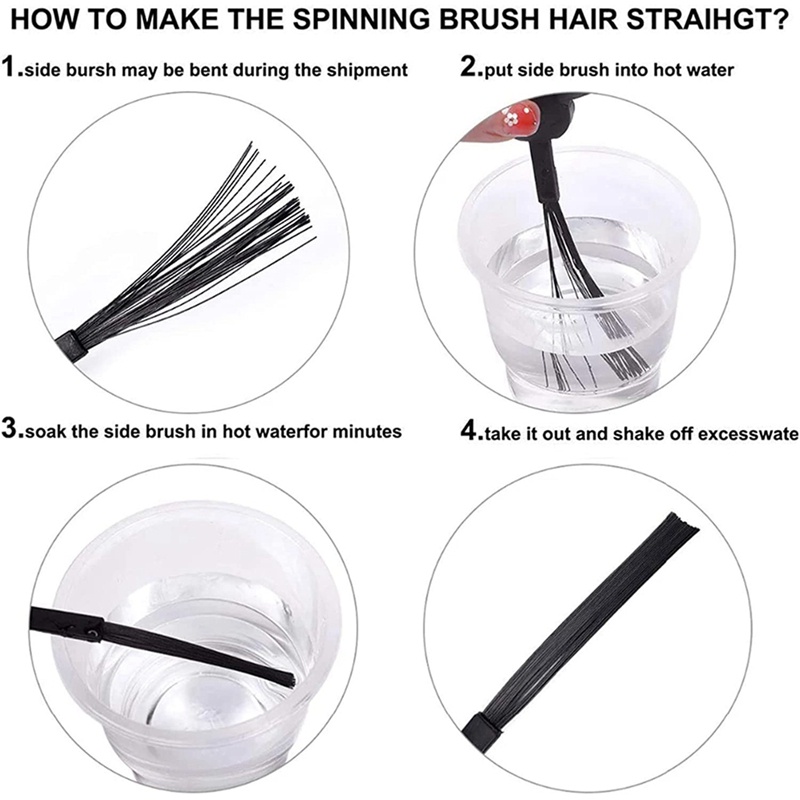 HOW TO MAKE THE SPINNING BRUSH HAIR STRAIHGT?

1.side bursh may be bent during the shipment

2.put side brush into hot water

3.soak the side brush in hot waterfor minutes

4.take it out and shake off excesswate