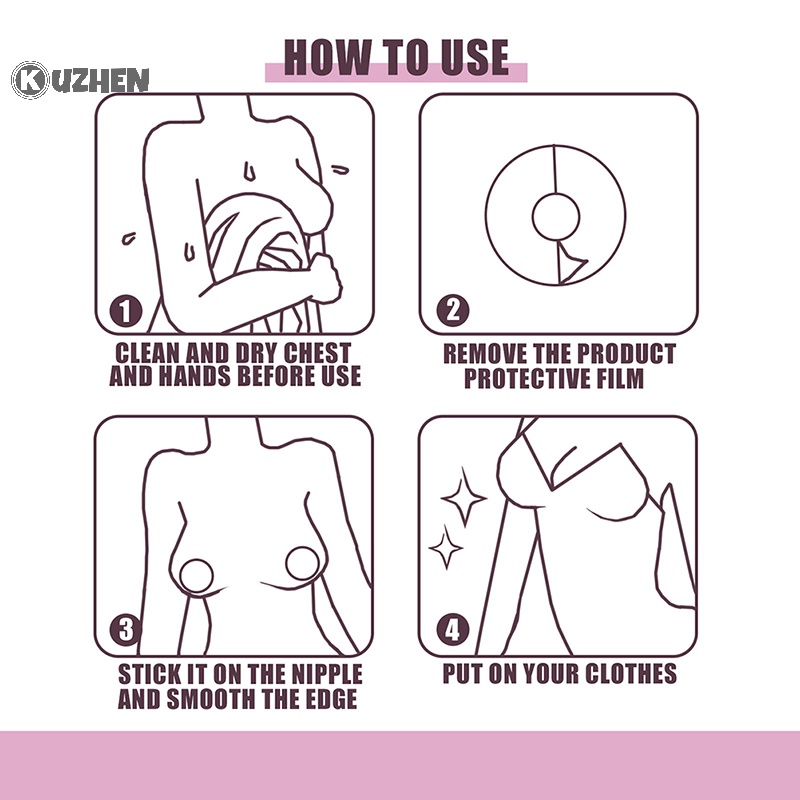 KUZHEN

HOW TO USE

1
CLEAN AND DRY CHEST AND HANDS BEFORE USE

2
REMOVE THE PRODUCT PROTECTIVE FILM

3
STICK IT ON THE NIPPLE AND SMOOTH THE EDGE

4
PUT ON YOUR CLOTHES