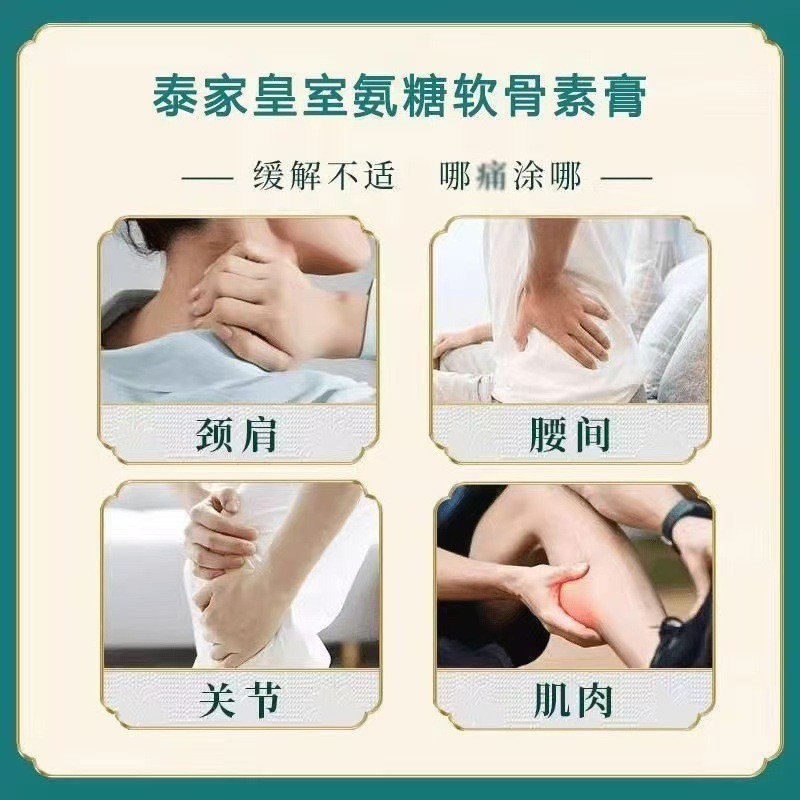 泰家皇室氨糖软骨素膏

— 缓解不适 哪痛涂哪 —

颈肩

腰间

关节

肌肉