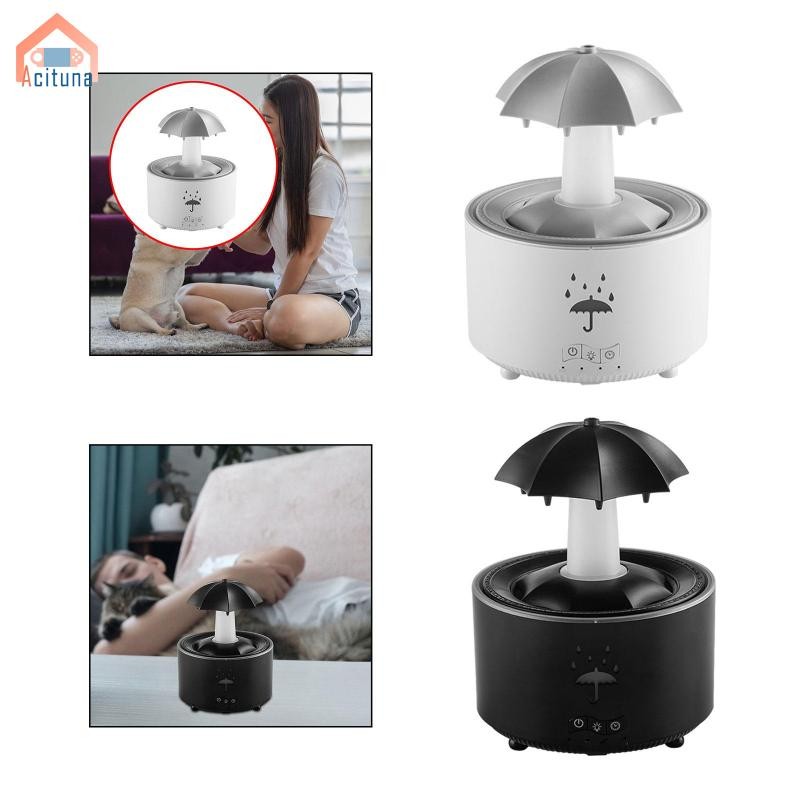 Acituna