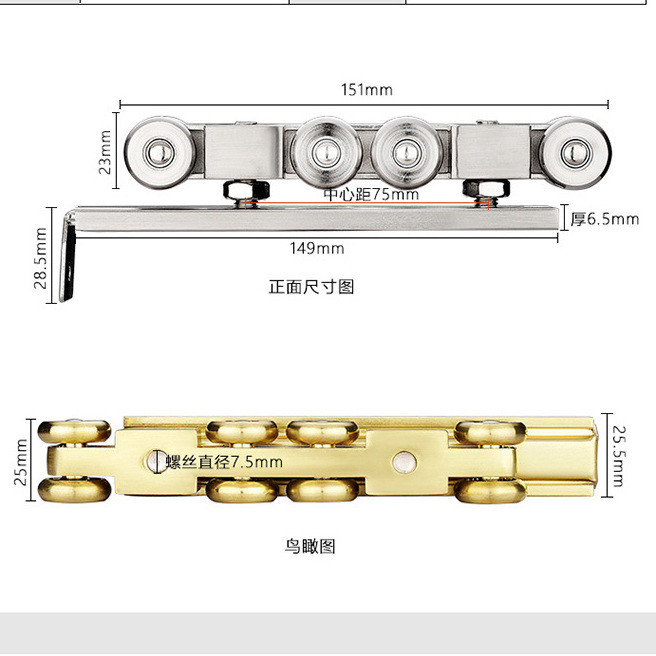 151mm
23mm
中心距75mm
厚6.5mm
28.5mm
149mm
正面尺寸图

25mm
螺丝直径7.5mm
25.5mm
鸟瞰图