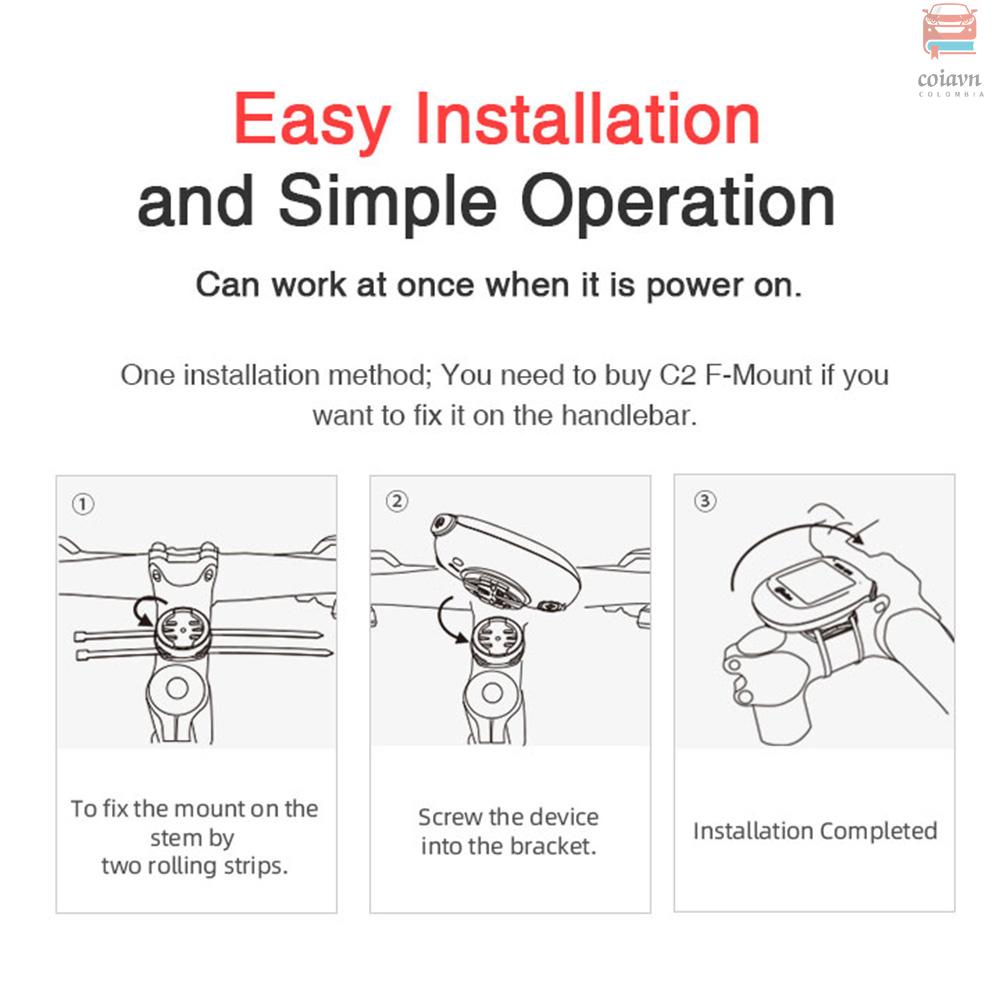 coiavn
COLOMBIA

Easy Installation and Simple Operation

Can work at once when it is power on.

One installation method; You need to buy C2 F-Mount if you want to fix it on the handlebar.

①

To fix the mount on the stem by two rolling strips.

②

Screw the device into the bracket.

③

Installation Completed