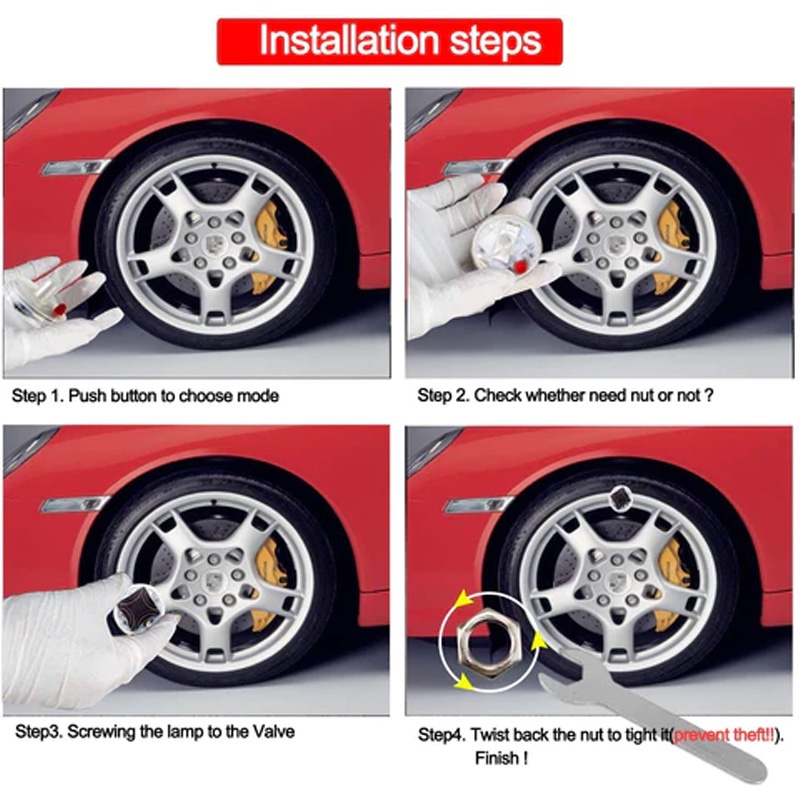 Installation steps

Step 1. Push button to choose mode

Step 2. Check whether need nut or not ?

Step3. Screwing the lamp to the Valve

Step4. Twist back the nut to tight it(prevent theft!!). Finish !