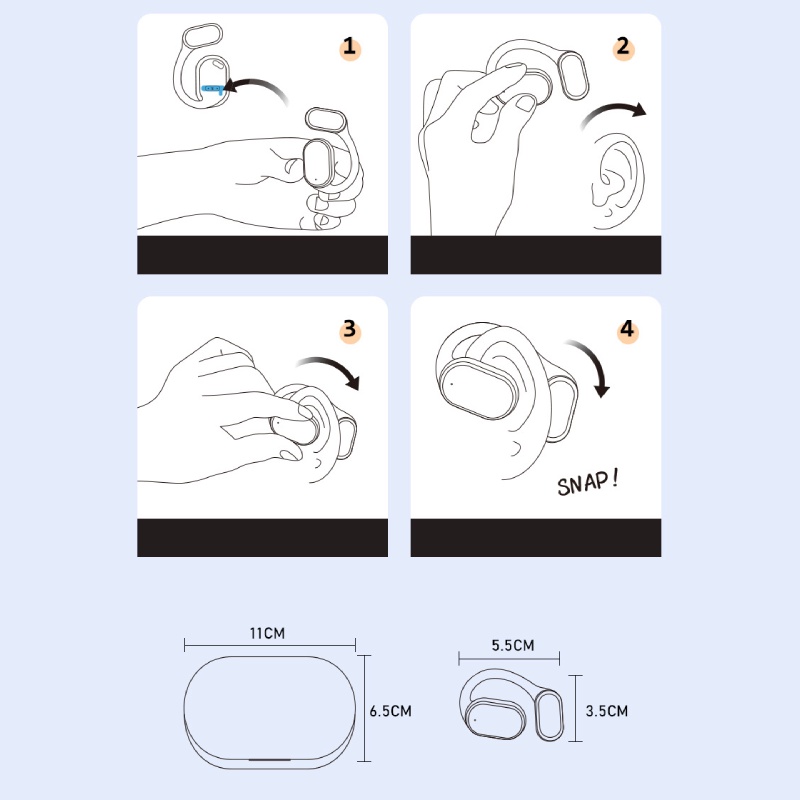 1

2

3

4

SNAP!

11CM

6.5CM

5.5CM

3.5CM